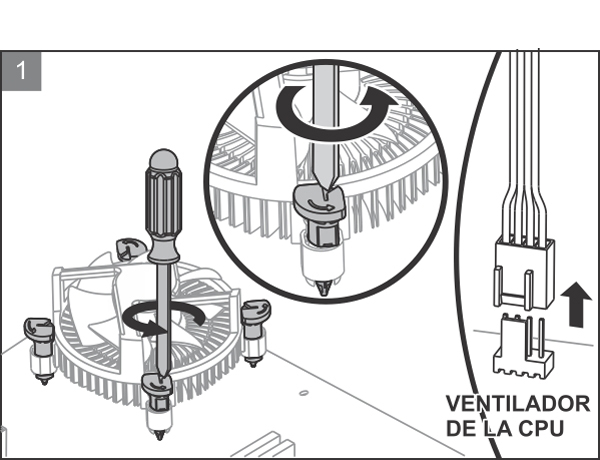 1

VENTILADOR DE LA CPU