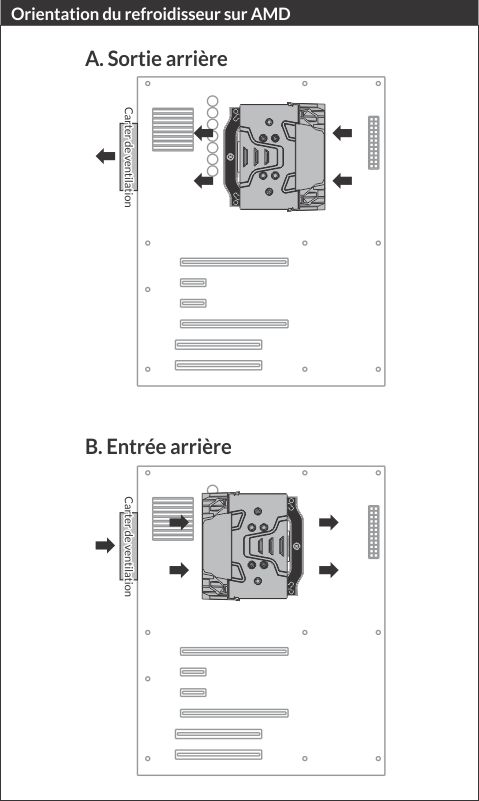 Orientation du refroidisseur sur AMD

A. Sortie arrière

Carter de ventilation

B. Entrée arrière

Carter de ventilation