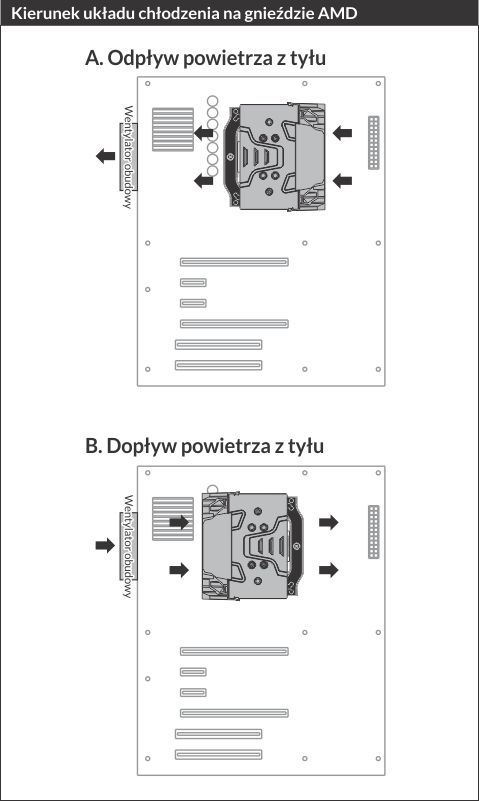 Kierunek układu chłodzenia na gnieździe AMD

A. Odpływ powietrza z tyłu

Wentylator obudowy

B. Dopływ powietrza z tyłu

Wentylator obudowy