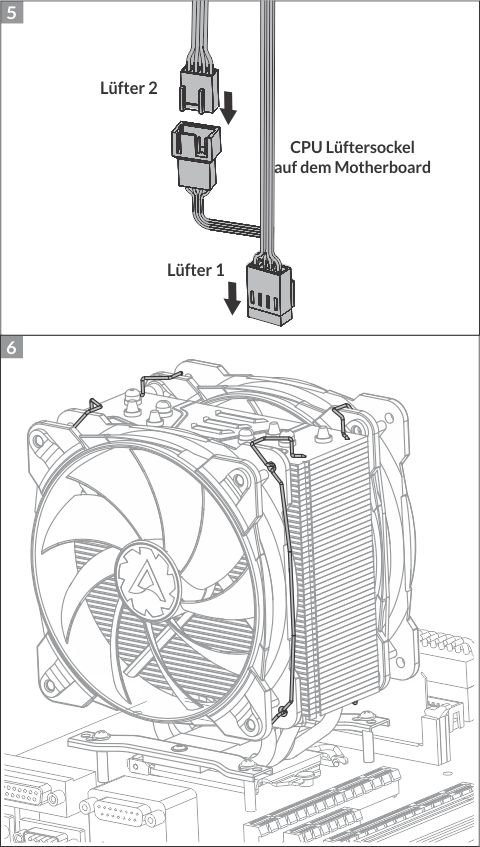 5

Lüfter 2

CPU Lüftersockel auf dem Motherboard

Lüfter 1

6