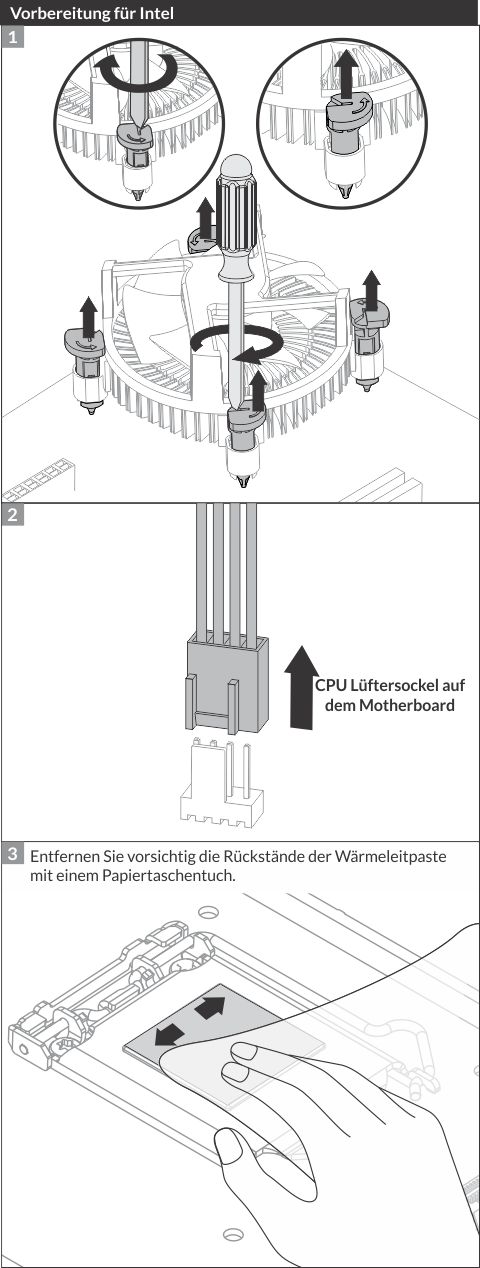 Vorbereitung für Intel

1

2

CPU Lüftersockel auf dem Motherboard

3 Entfernen Sie vorsichtig die Rückstände der Wärmeleitpaste mit einem Papiertaschentuch.