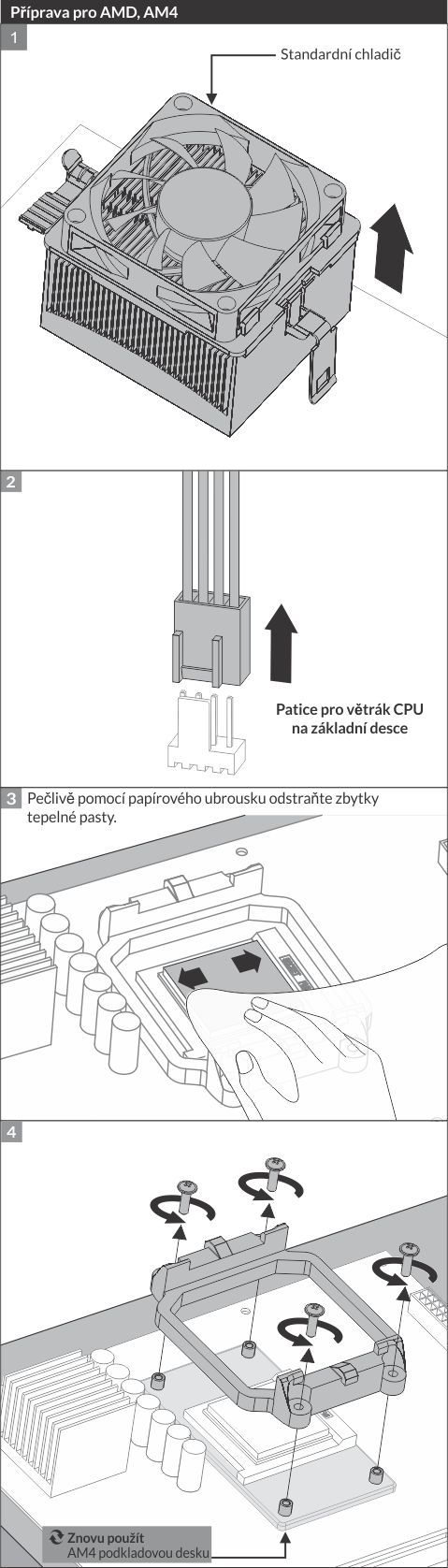 Příprava pro AMD, AM4

1

Standardní chladič

2

Patice pro větrák CPU na základní desce

3 Pečlivě pomocí papírového ubrousku odstraňte zbytky tepelné pasty.

4

Znovu použít AM4 podkladovou desku