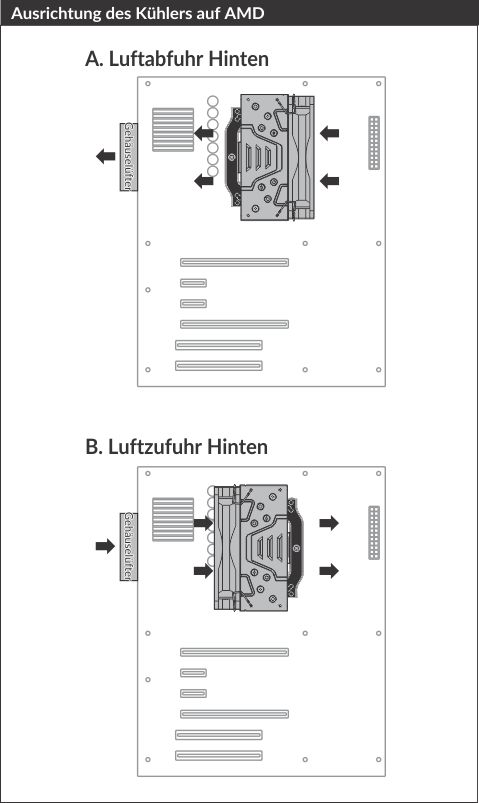 Ausrichtung des Kühlers auf AMD

A. Luftabfuhr Hinten

Gehäuselüfter

B. Luftzufuhr Hinten

Gehäuselüfter