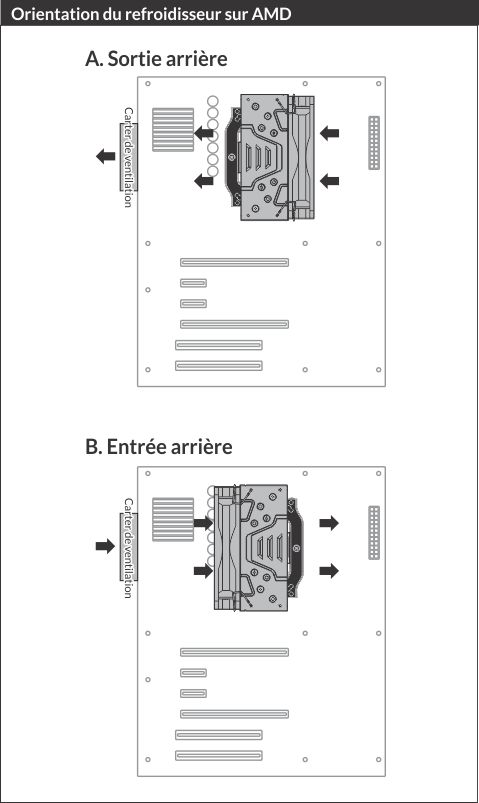 Orientation du refroidisseur sur AMD

A. Sortie arrière

Carter de ventilation

B. Entrée arrière

Carter de ventilation