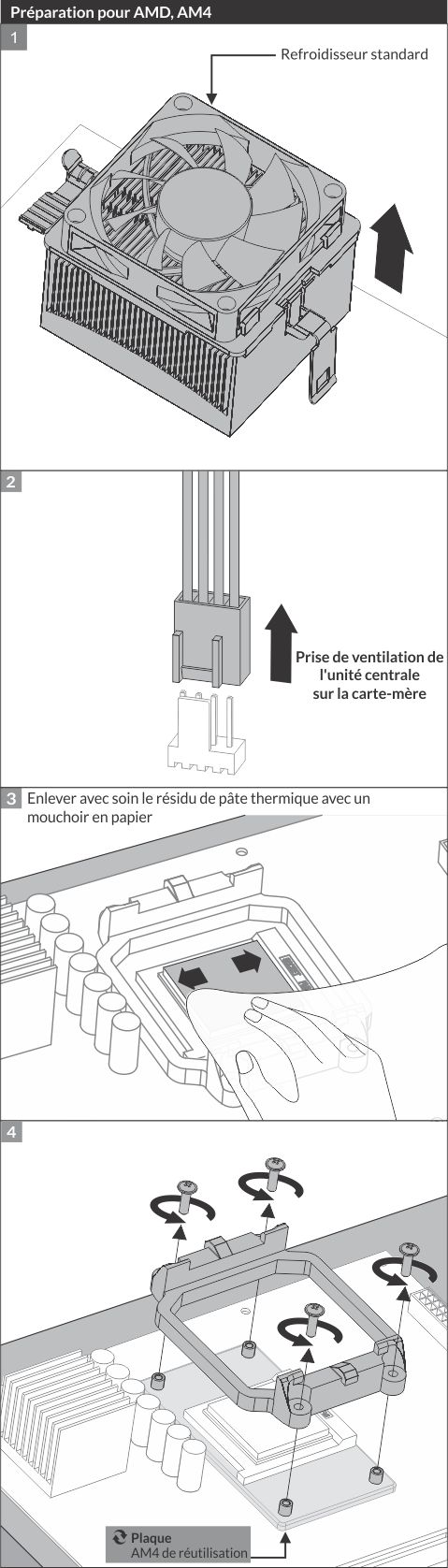 Préparation pour AMD, AM4

1

Refroidisseur standard

2

Prise de ventilation de l'unité centrale sur la carte-mère

3 Enlever avec soin le résidu de pâte thermique avec un mouchoir en papier

4

Plaque AM4 de réutilisation