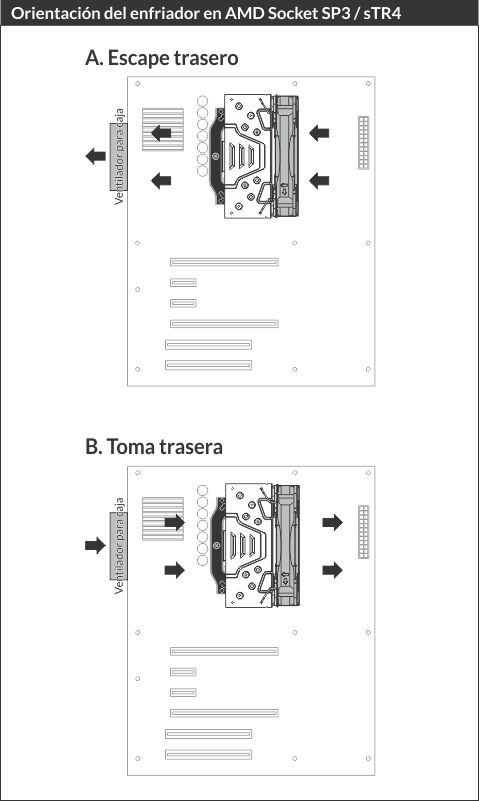 Orientación del enfriador en AMD Socket SP3 / sTR4

A. Escape trasero

Ventilador para caja

B. Toma trasera

Ventilador para caja