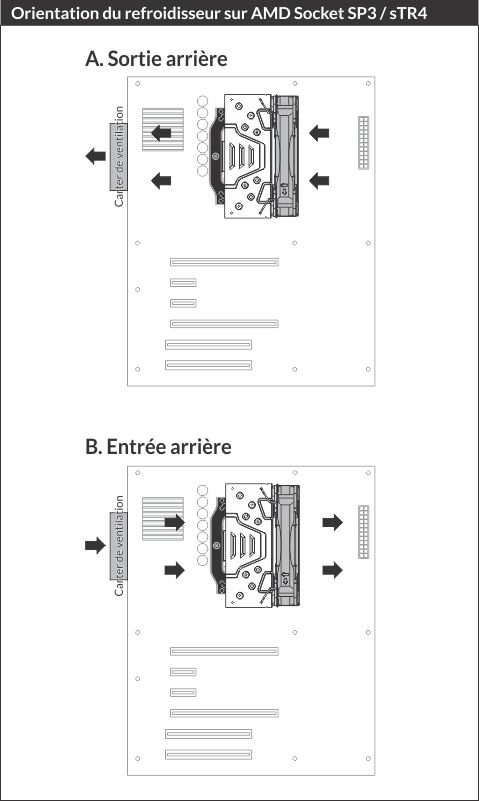 Orientation du refroidisseur sur AMD Socket SP3 / sTR4

A. Sortie arrière

Carter de ventilation

B. Entrée arrière

Carter de ventilation