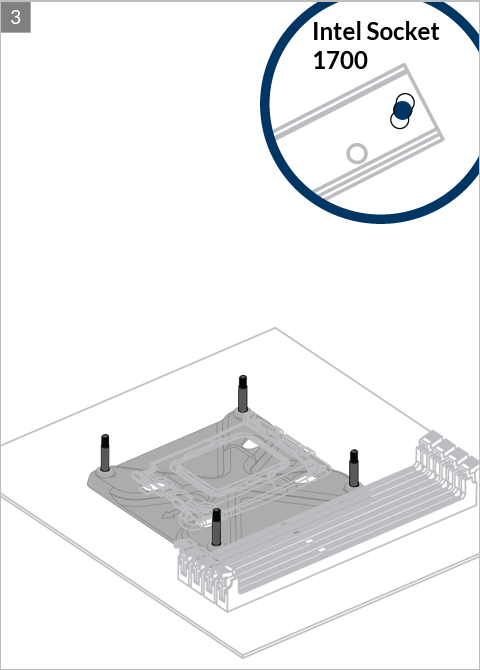 3

Intel Socket 1700