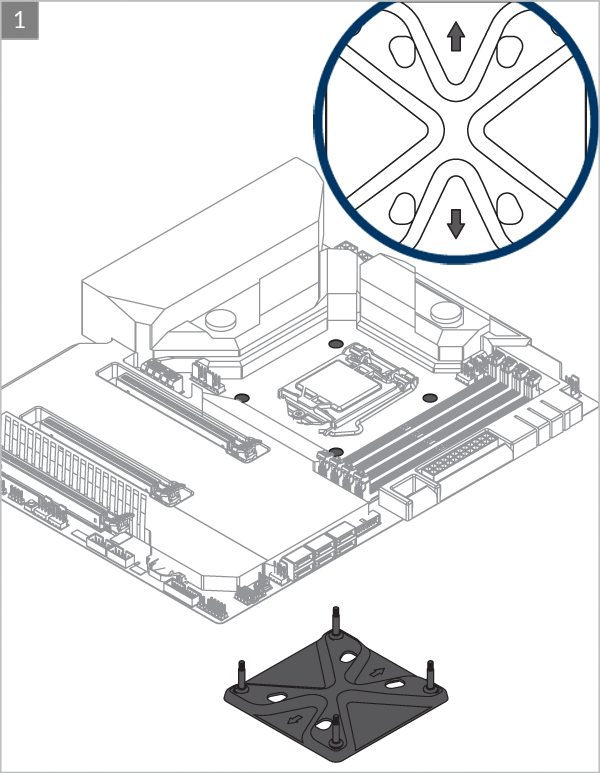 1