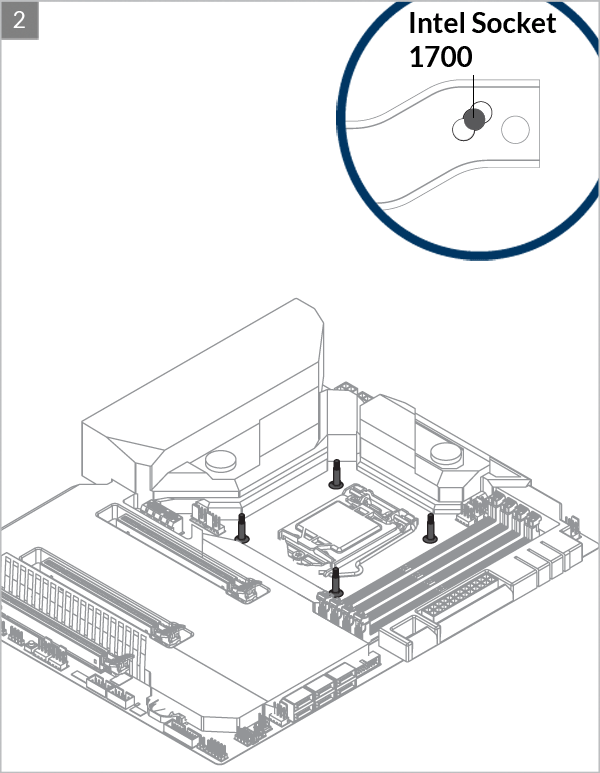 2

Intel Socket 1700