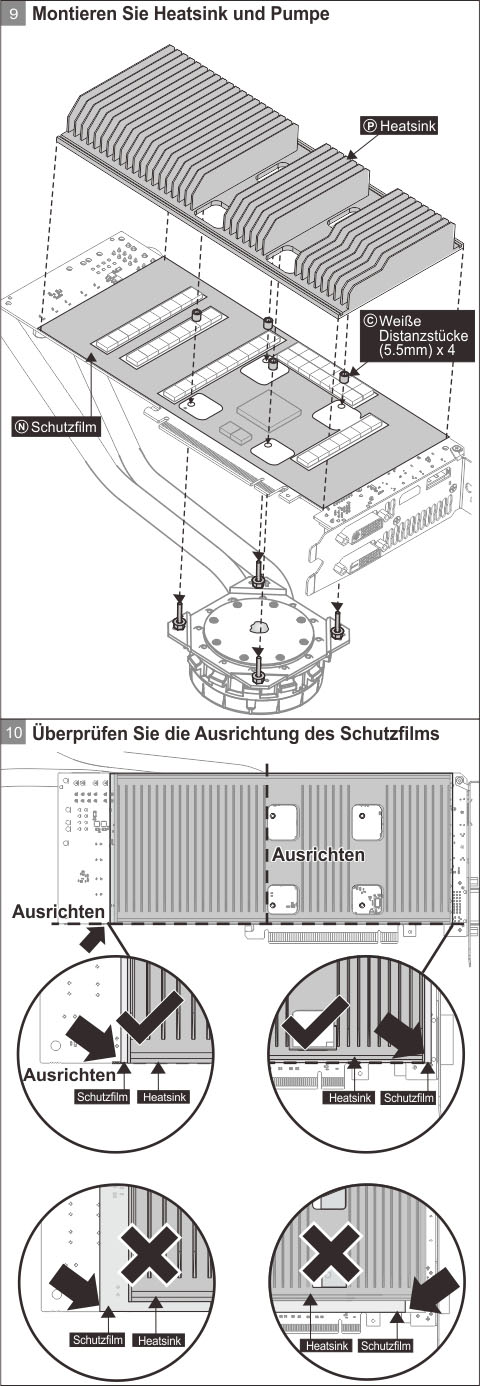 9 Montieren Sie Heatsink und Pumpe

Ⓟ Heatsink

Ⓒ Weiße Distanzstücke (5.5mm) x 4

Ⓝ Schutzfilm

10 Überprüfen Sie die Ausrichtung des Schutzfilms

Ausrichten

Ausrichten

Ausrichten

Schutzfilm Heatsink

Heatsink Schutzfilm

Schutzfilm Heatsink

Heatsink Schutzfilm