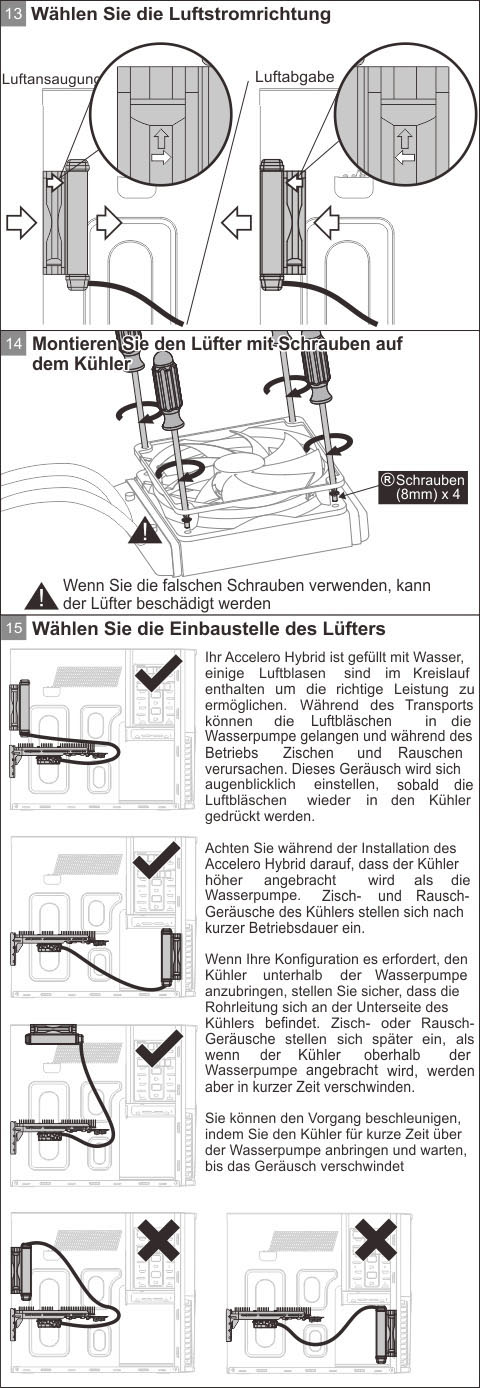 13 Wählen Sie die Luftstromrichtung

Luftansaugung

Luftabgabe

14 Montieren Sie den Lüfter mit Schrauben auf dem Kühler

®Schrauben (8mm) x 4

Wenn Sie die falschen Schrauben verwenden, kann der Lüfter beschädigt werden

15 Wählen Sie die Einbaustelle des Lüfters

Ihr Accelero Hybrid ist gefüllt mit Wasser, einige Luftblasen sind im Kreislauf enthalten um die richtige Leistung zu ermöglichen. Während des Transports können die Luftbläschen in die Wasserpumpe gelangen und während des Betriebs Zischen und Rauschen verursachen. Dieses Geräusch wird sich augenblicklich einstellen, sobald die Luftbläschen wieder in den Kühler gedrückt werden.

Achten Sie während der Installation des Accelero Hybrid darauf, dass der Kühler höher angebracht wird als die Wasserpumpe. Zisch- und Rausch-Geräusche des Kühlers stellen sich nach kurzer Betriebsdauer ein.

Wenn Ihre Konfiguration es erfordert, den Kühler unterhalb der Wasserpumpe anzubringen, stellen Sie sicher, dass die Rohrleitung sich an der Unterseite des Kühlers befindet. Zisch- oder Rausch-Geräusche stellen sich später ein, als wenn der Kühler oberhalb der Wasserpumpe angebracht wird, werden aber in kurzer Zeit verschwinden.

Sie können den Vorgang beschleunigen, indem Sie den Kühler für kurze Zeit über der Wasserpumpe anbringen und warten, bis das Geräusch verschwindet