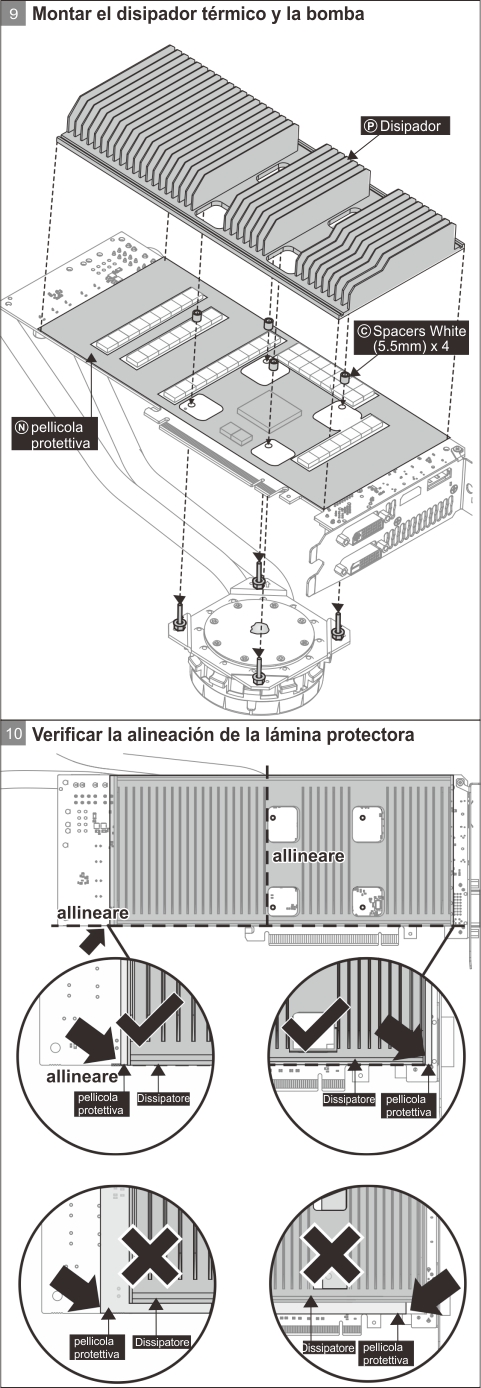 9 Montar el disipador térmico y la bomba

Ⓟ Disipador

Ⓒ Spacers White (5.5mm) x 4

Ⓝ pellicola protettiva

10 Verificar la alineación de la lámina protectora

allineare

allineare

allineare

pellicola protettiva

Dissipatore

Dissipatore

pellicola protettiva

pellicola protettiva

Dissipatore

Dissipatore

pellicola protettiva