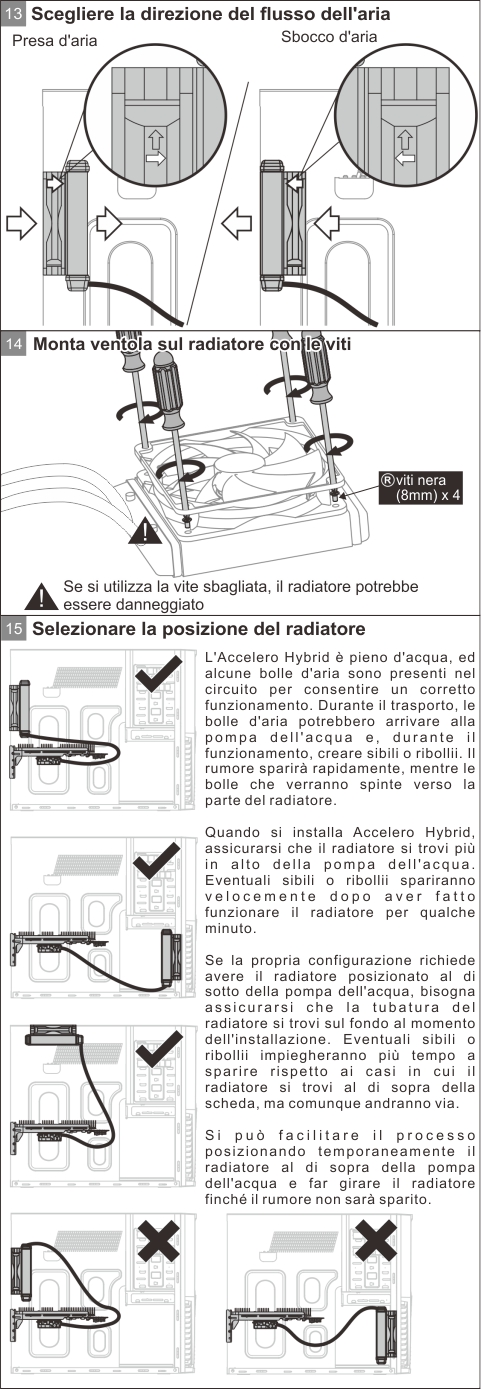 13 Scegliere la direzione del flusso dell'aria

Presa d'aria

Sbocco d'aria

14 Monta ventola sul radiatore con le viti

®viti nera (8mm) x 4

Se si utilizza la vite sbagliata, il radiatore potrebbe essere danneggiato

15 Selezionare la posizione del radiatore

L'Accelero Hybrid è pieno d'acqua, ed alcune bolle d'aria sono presenti nel circuito per consentire un corretto funzionamento. Durante il trasporto, le bolle d'aria potrebbero arrivare alla pompa dell'acqua e, durante il funzionamento, creare sibili o ribollii. Il rumore sparirà rapidamente, mentre le bolle che verranno spinte verso la parte del radiatore.

Quando si installa Accelero Hybrid, assicurarsi che il radiatore si trovi più in alto della pompa dell'acqua. Eventuali sibili o ribollii spariranno velocemente dopo aver fatto funzionare il radiatore per qualche minuto.

Se la propria configurazione richiede avere il radiatore posizionato al di sotto della pompa dell'acqua, bisogna assicurarsi che la tubatura del radiatore si trovi sul fondo al momento dell'installazione. Eventuali sibili o ribollii impiegheranno più tempo a sparire rispetto ai casi in cui il radiatore si trovi al di sopra della scheda, ma comunque andranno via.

Si può facilitare il processo posizionando temporaneamente il radiatore al di sopra della pompa dell'acqua e far girare il radiatore finché il rumore non sarà sparito.