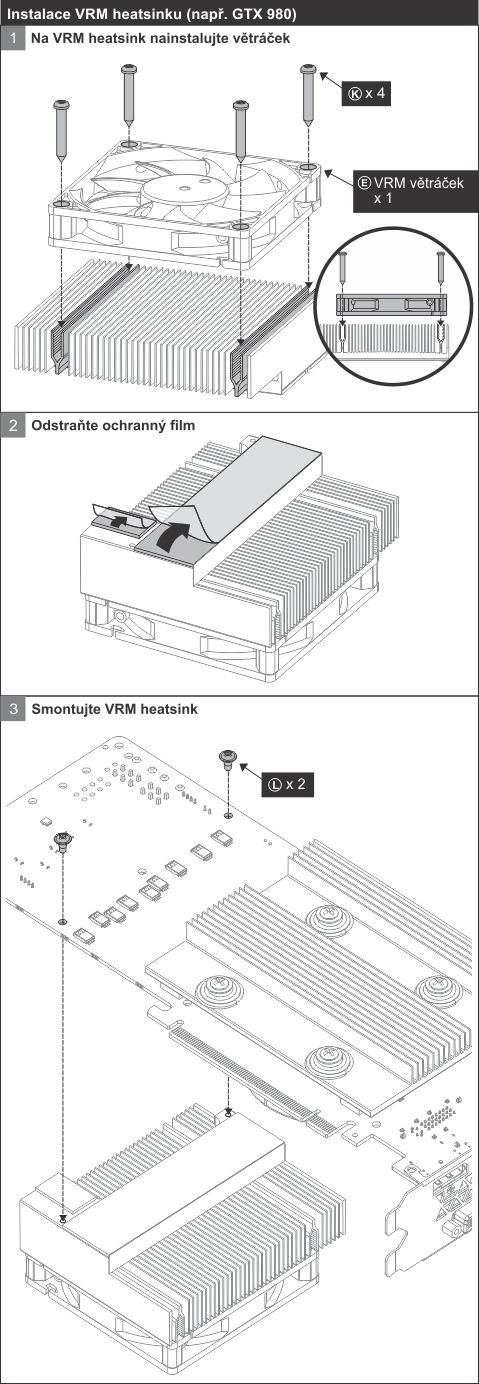 Instalace VRM heatsinku (např. GTX 980)

1 Na VRM heatsink nainstalujte větráček

Ⓚ x 4

Ⓔ VRM větráček x 1

2 Odstraňte ochranný film

3 Smontujte VRM heatsink

Ⓛ x 2