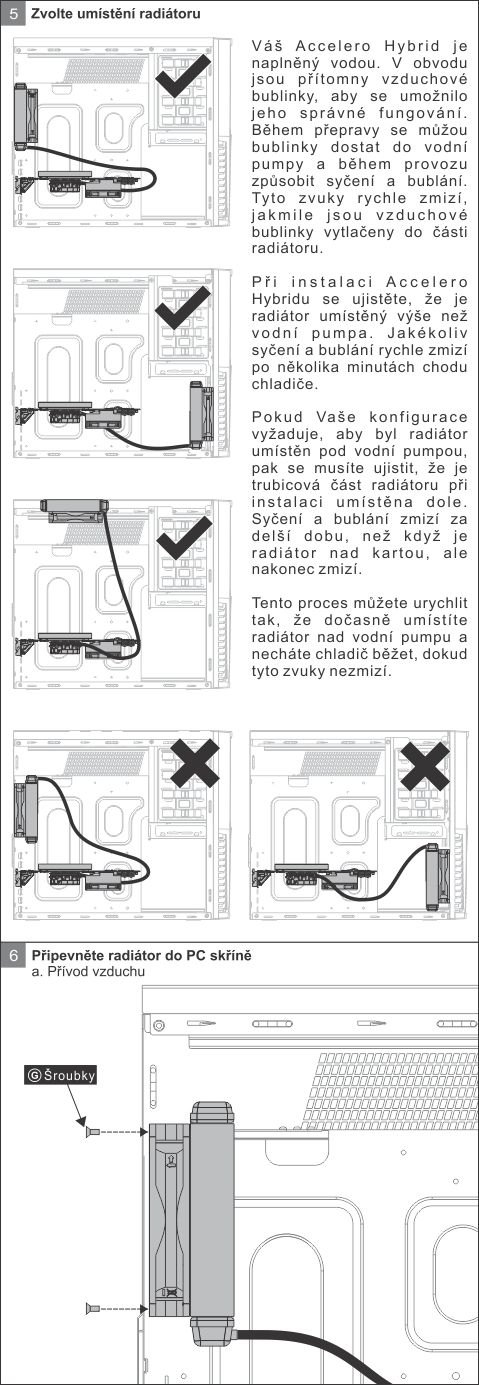 5 Zvolte umístění radiátoru

Váš Accelero Hybrid je naplněný vodou. V obvodu jsou přítomny vzduchové bublinky, aby se umožnilo jeho správné fungování. Během přepravy se můžou bublinky dostat do vodní pumpy a během provozu způsobit syčení a bublání. Tyto zvuky rychle zmizí, jakmile jsou vzduchové bublinky vytlačeny do části radiátoru.

Při instalaci Accelero Hybridu se ujistěte, že je radiátor umístěný výše než vodní pumpa. Jakékoliv syčení a bublání rychle zmizí po několika minutách chodu chladiče.

Pokud Vaše konfigurace vyžaduje, aby byl radiátor umístěn pod vodní pumpou, pak se musíte ujistit, že je trubicová část radiátoru při instalaci umístěna dole. Syčení a bublání zmizí za delší dobu, než když je radiátor nad kartou, ale nakonec zmizí.

Tento proces můžete urychlit tak, že dočasně umístíte radiátor nad vodní pumpu a necháte chladič běžet, dokud tyto zvuky nezmizí.

6 Připevněte radiátor do PC skříně
a. Přívod vzduchu

G Šroubky