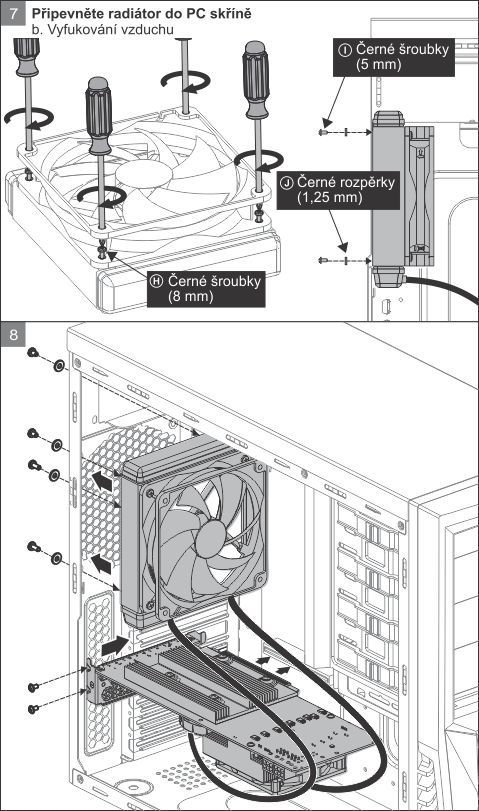 7 Připevněte radiátor do PC skříně
b. Vyfukování vzduchu

I Černé šroubky (5 mm)

J Černé rozpěrky (1,25 mm)

H Černé šroubky (8 mm)

8