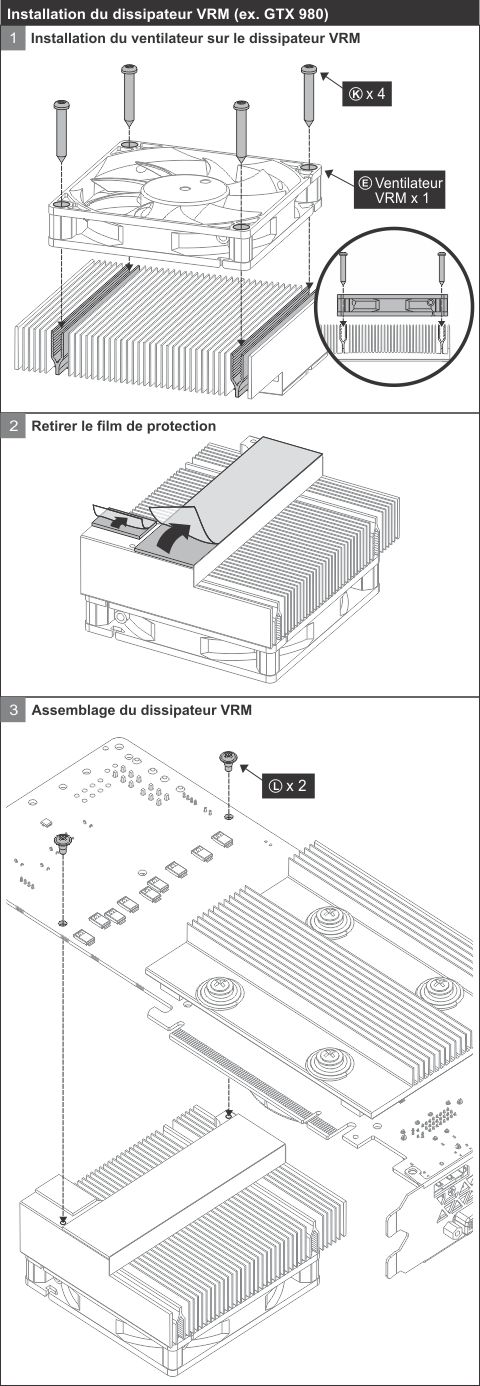 Installation du dissipateur VRM (ex. GTX 980)

1 Installation du ventilateur sur le dissipateur VRM

Ⓚ x 4

Ⓔ Ventilateur VRM x 1

2 Retirer le film de protection

3 Assemblage du dissipateur VRM

Ⓛ x 2