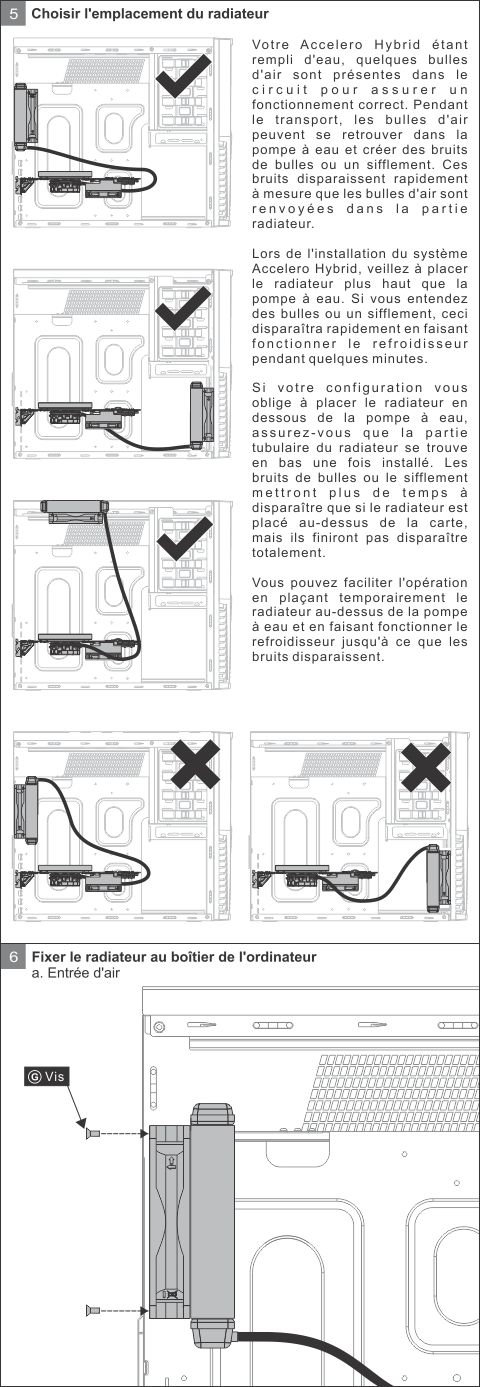 5 Choisir l'emplacement du radiateur

Votre Accelero Hybrid étant rempli d'eau, quelques bulles d'air sont présentes dans le circuit pour assurer un fonctionnement correct. Pendant le transport, les bulles d'air peuvent se retrouver dans la pompe à eau et créer des bruits de bulles ou un sifflement. Ces bruits disparaissent rapidement à mesure que les bulles d'air sont renvoyées dans la partie radiateur.

Lors de l'installation du système Accelero Hybrid, veillez à placer le radiateur plus haut que la pompe à eau. Si vous entendez des bulles ou un sifflement, ceci disparaîtra rapidement en faisant fonctionner le refroidisseur pendant quelques minutes.

Si votre configuration vous oblige à placer le radiateur en dessous de la pompe à eau, assurez-vous que la partie tubulaire du radiateur se trouve en bas une fois installé. Les bruits de bulles ou le sifflement mettront plus de temps à disparaître que si le radiateur est placé au-dessus de la carte, mais ils finiront pas disparaître totalement.

Vous pouvez faciliter l'opération en plaçant temporairement le radiateur au-dessus de la pompe à eau et en faisant fonctionner le refroidisseur jusqu'à ce que les bruits disparaissent.

6 Fixer le radiateur au boîtier de l'ordinateur
a. Entrée d'air

G Vis