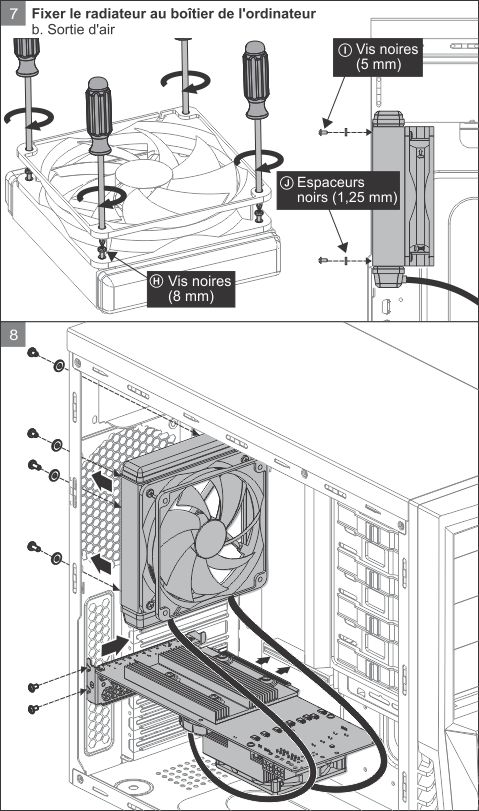 7 Fixer le radiateur au boîtier de l'ordinateur
b. Sortie d'air

Ⓘ Vis noires (5 mm)

Ⓙ Espaceurs noirs (1,25 mm)

Ⓗ Vis noires (8 mm)

8