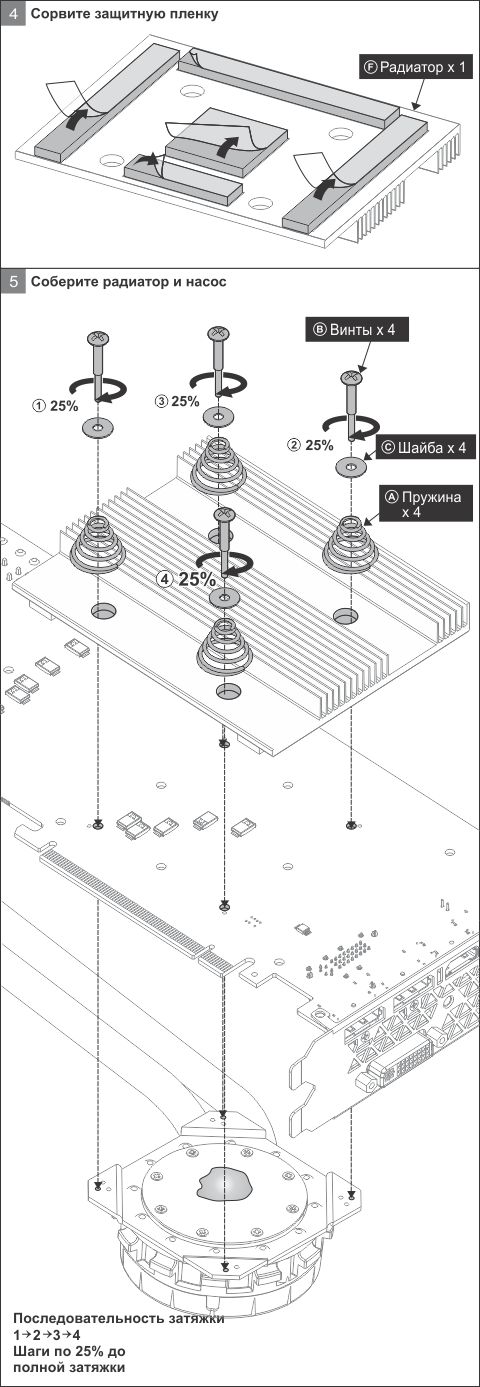 4 Сорвите защитную пленку

Ⓕ Радиатор x 1

5 Соберите радиатор и насос

Ⓑ Винты x 4

① 25%

③ 25%

② 25%

Ⓒ Шайба x 4

Ⓐ Пружина x 4

④ 25%

Последовательность затяжки
1→2→3→4
Шаги по 25% до полной затяжки