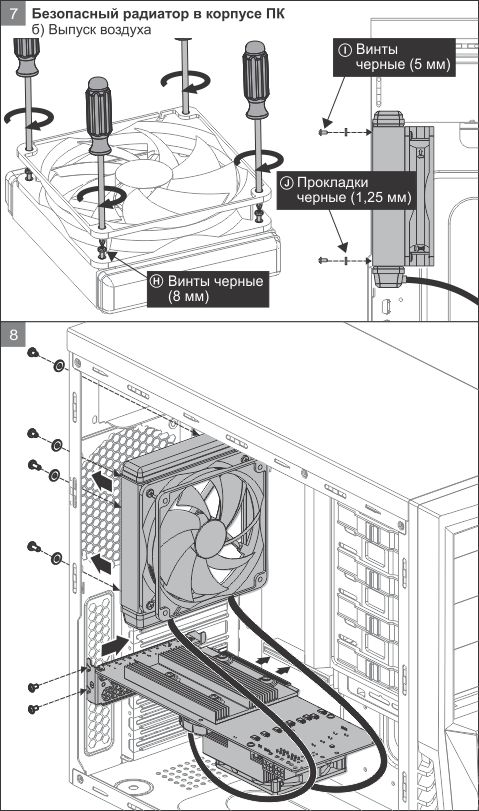 7 Безопасный радиатор в корпусе ПК
б) Выпуск воздуха

I Винты черные (5 мм)

J Прокладки черные (1,25 мм)

H Винты черные (8 мм)

8