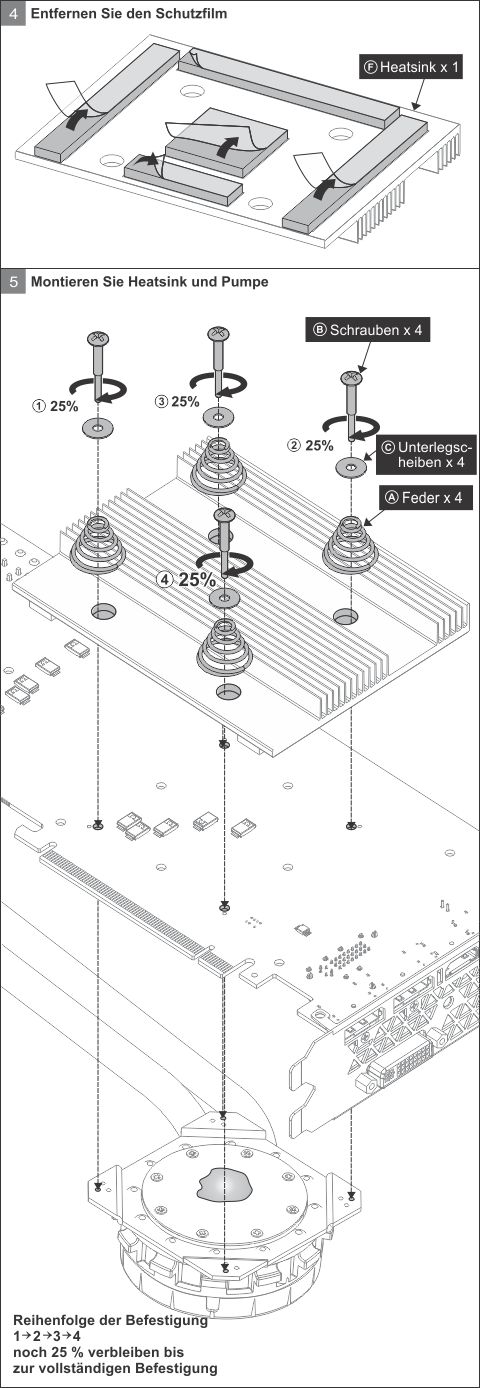 4 Entfernen Sie den Schutzfilm

Ⓕ Heatsink x 1

5 Montieren Sie Heatsink und Pumpe

Ⓑ Schrauben x 4

① 25%

③ 25%

② 25%

Ⓒ Unterlegscheiben x 4

Ⓐ Feder x 4

④ 25%

Reihenfolge der Befestigung
1→2→3→4
noch 25 % verbleiben bis
zur vollständigen Befestigung