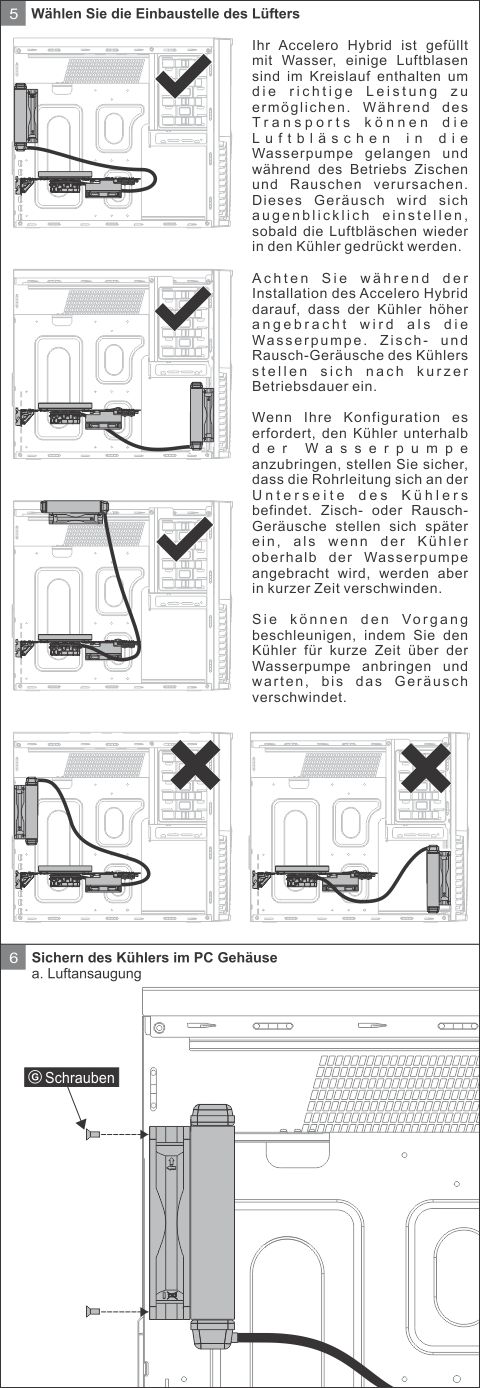 5 Wählen Sie die Einbaustelle des Lüfters

Ihr Accelero Hybrid ist gefüllt mit Wasser, einige Luftblasen sind im Kreislauf enthalten um die richtige Leistung zu ermöglichen. Während des Transports können die Luftbläschen in die Wasserpumpe gelangen und während des Betriebs Zischen und Rauschen verursachen. Dieses Geräusch wird sich augenblicklich einstellen, sobald die Luftbläschen wieder in den Kühler gedrückt werden.

Achten Sie während der Installation des Accelero Hybrid darauf, dass der Kühler höher angebracht wird als die Wasserpumpe. Zisch- und Rausch-Geräusche des Kühlers stellen sich nach kurzer Betriebsdauer ein.

Wenn Ihre Konfiguration es erfordert, den Kühler unterhalb der Wasserpumpe anzubringen, stellen Sie sicher, dass die Rohrleitung sich an der Unterseite des Kühlers befindet. Zisch- oder Rausch-Geräusche stellen sich später ein, als wenn der Kühler oberhalb der Wasserpumpe angebracht wird, werden aber in kurzer Zeit verschwinden.

Sie können den Vorgang beschleunigen, indem Sie den Kühler für kurze Zeit über der Wasserpumpe anbringen und warten, bis das Geräusch verschwindet.

6 Sichern des Kühlers im PC Gehäuse
a. Luftansaugung

Ⓒ Schrauben