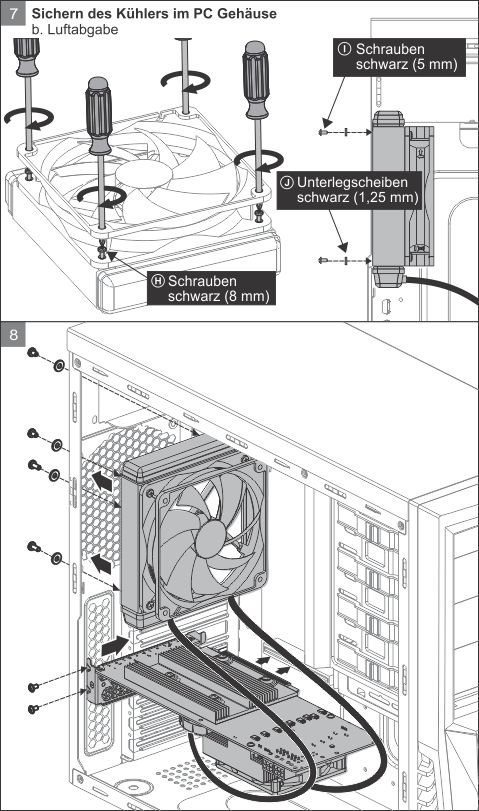 7 Sichern des Kühlers im PC Gehäuse
b. Luftabgabe

I Schrauben schwarz (5 mm)

J Unterlegscheiben schwarz (1,25 mm)

H Schrauben schwarz (8 mm)

8