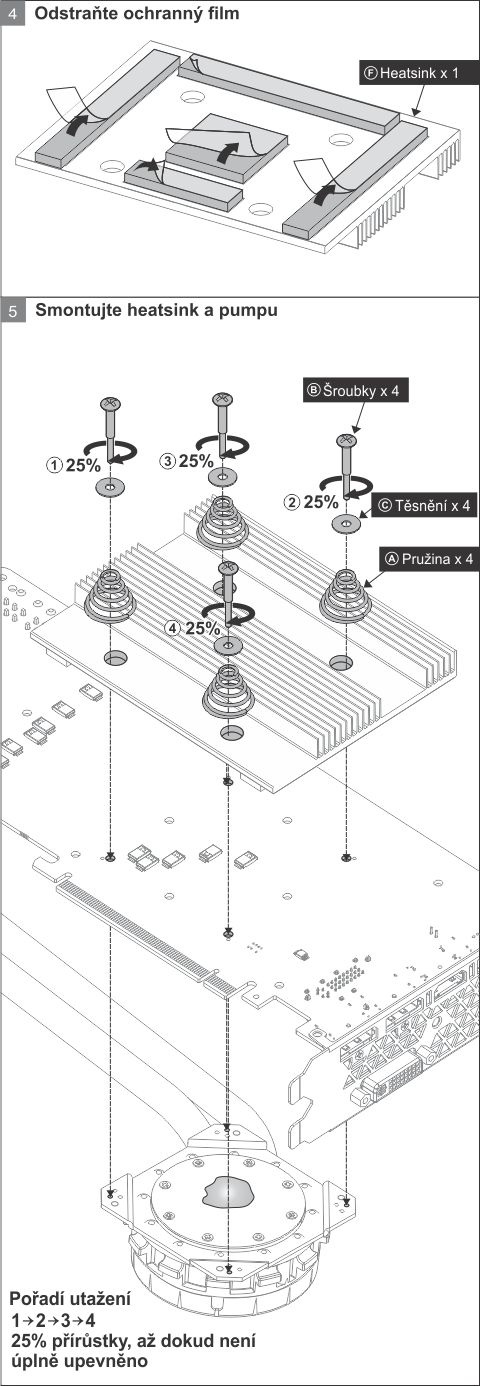 4 Odstraňte ochranný film

Ⓕ Heatsink x 1

5 Smontujte heatsink a pumpu

Ⓑ Šroubky x 4

① 25%

③ 25%

② 25%

Ⓒ Těsnění x 4

Ⓐ Pružina x 4

④ 25%

Pořadí utažení
1→2→3→4
25% přírůstky, až dokud není úplně upevněno