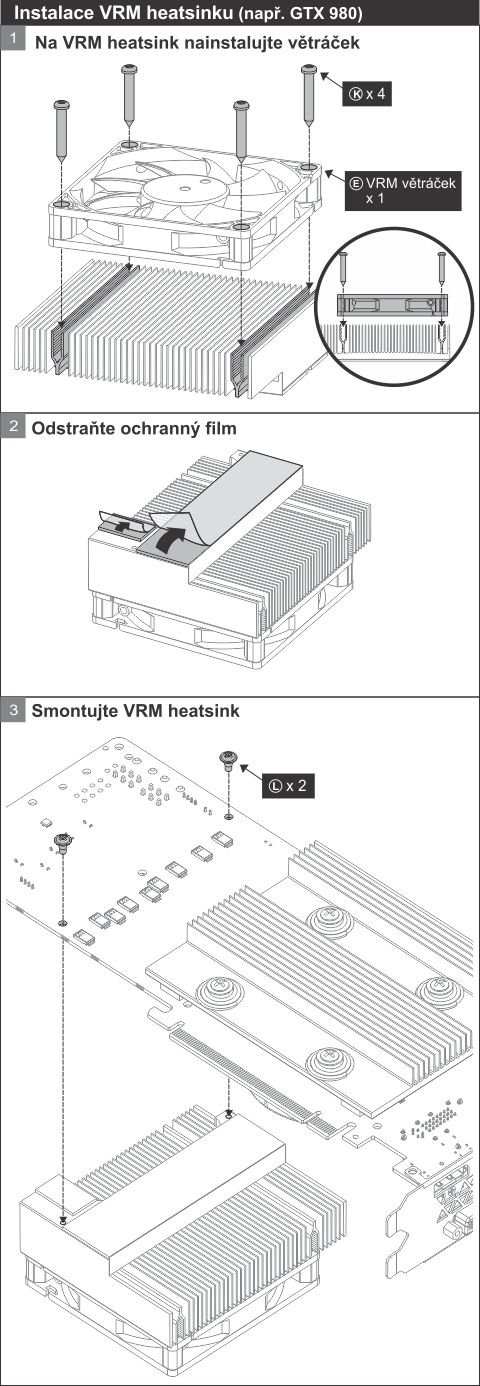 Instalace VRM heatsinku (např. GTX 980)

1 Na VRM heatsink nainstalujte větráček

Ⓚ x 4

Ⓔ VRM větráček x 1

2 Odstraňte ochranný film

3 Smontujte VRM heatsink

Ⓛ x 2