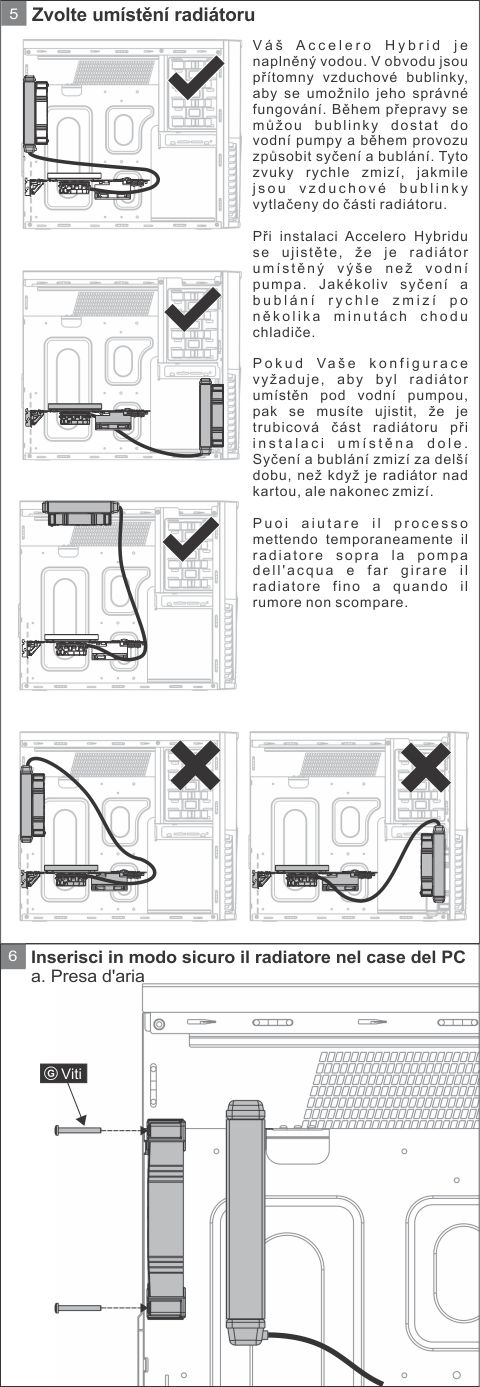 5 Zvolte umístění radiátoru

Váš Accelero Hybrid je naplněný vodou. V obvodu jsou přítomny vzduchové bublinky, aby se umožnilo jeho správné fungování. Během přepravy se můžou bublinky dostat do vodní pumpy a během provozu způsobit syčení a bublání. Tyto zvuky rychle zmizí, jakmile jsou vzduchové bublinky vytlačeny do části radiátoru.

Při instalaci Accelero Hybridu se ujistěte, že je radiátor umístěný výše než vodní pumpa. Jakékoliv syčení a bublání rychle zmizí po několika minutách chodu chladiče.

Pokud Vaše konfigurace vyžaduje, aby byl radiátor umístěn pod vodní pumpou, pak se musíte ujistit, že je trubicová část radiátoru při instalaci umístěna dole. Syčení a bublání zmizí za delší dobu, než když je radiátor nad kartou, ale nakonec zmizí.

Puoi aiutare il processo mettendo temporaneamente il radiatore sopra la pompa dell'acqua e far girare il radiatore fino a quando il rumore non scompare.

6 Inserisci in modo sicuro il radiatore nel case del PC
a. Presa d'aria

Ⓖ Viti