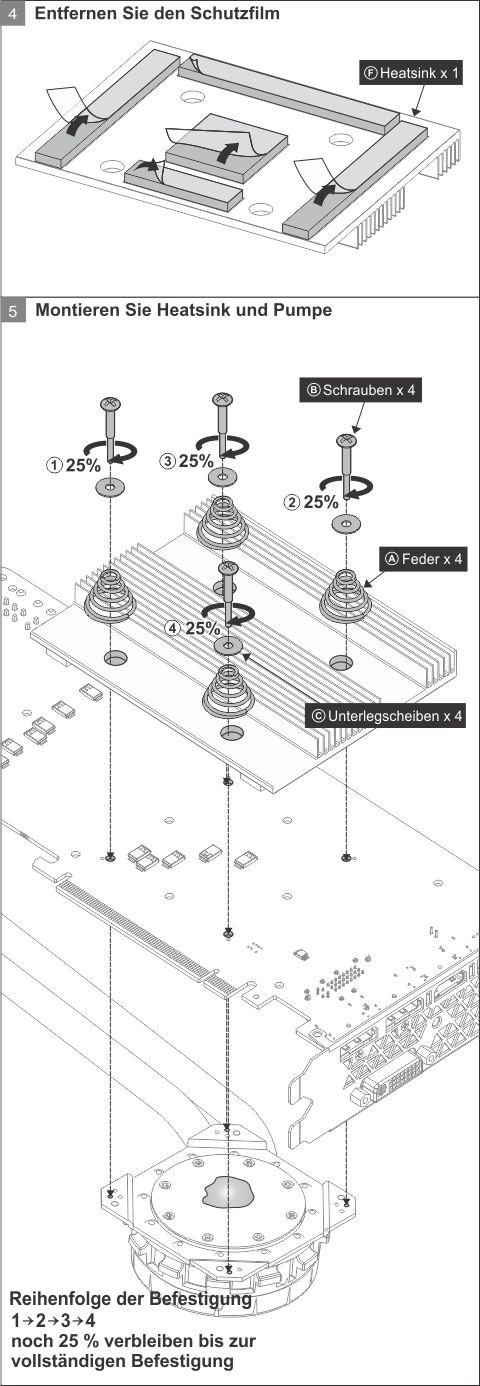 4 Entfernen Sie den Schutzfilm

Ⓕ Heatsink x 1

5 Montieren Sie Heatsink und Pumpe

Ⓑ Schrauben x 4

① 25%

③ 25%

② 25%

Ⓐ Feder x 4

④ 25%

Ⓒ Unterlegscheiben x 4

Reihenfolge der Befestigung
1→2→3→4
noch 25 % verbleiben bis zur vollständigen Befestigung