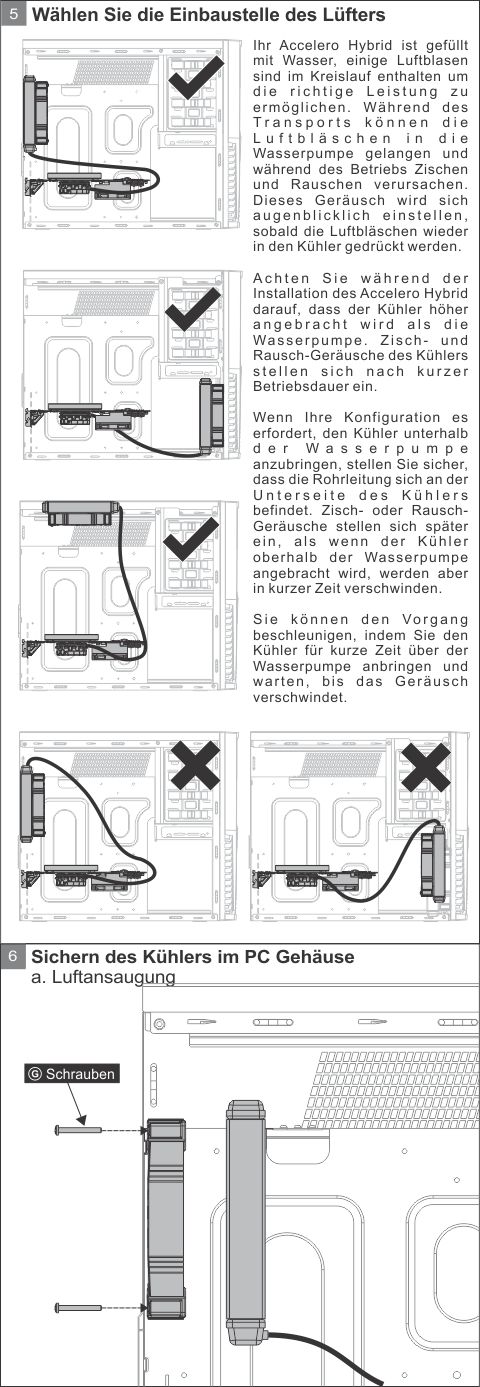 5 Wählen Sie die Einbaustelle des Lüfters

Ihr Accelero Hybrid ist gefüllt mit Wasser, einige Luftblasen sind im Kreislauf enthalten um die richtige Leistung zu ermöglichen. Während des Transports können die Luftbläschen in die Wasserpumpe gelangen und während des Betriebs Zischen und Rauschen verursachen. Dieses Geräusch wird sich augenblicklich einstellen, sobald die Luftbläschen wieder in den Kühler gedrückt werden.

Achten Sie während der Installation des Accelero Hybrid darauf, dass der Kühler höher angebracht wird als die Wasserpumpe. Zisch- und Rausch-Geräusche des Kühlers stellen sich nach kurzer Betriebsdauer ein.

Wenn Ihre Konfiguration es erfordert, den Kühler unterhalb der Wasserpumpe anzubringen, stellen Sie sicher, dass die Rohrleitung sich an der Unterseite des Kühlers befindet. Zisch- oder Rausch-Geräusche stellen sich später ein, als wenn der Kühler oberhalb der Wasserpumpe angebracht wird, werden aber in kurzer Zeit verschwinden.

Sie können den Vorgang beschleunigen, indem Sie den Kühler für kurze Zeit über der Wasserpumpe anbringen und warten, bis das Geräusch verschwindet.

6 Sichern des Kühlers im PC Gehäuse
a. Luftansaugung

Ⓖ Schrauben