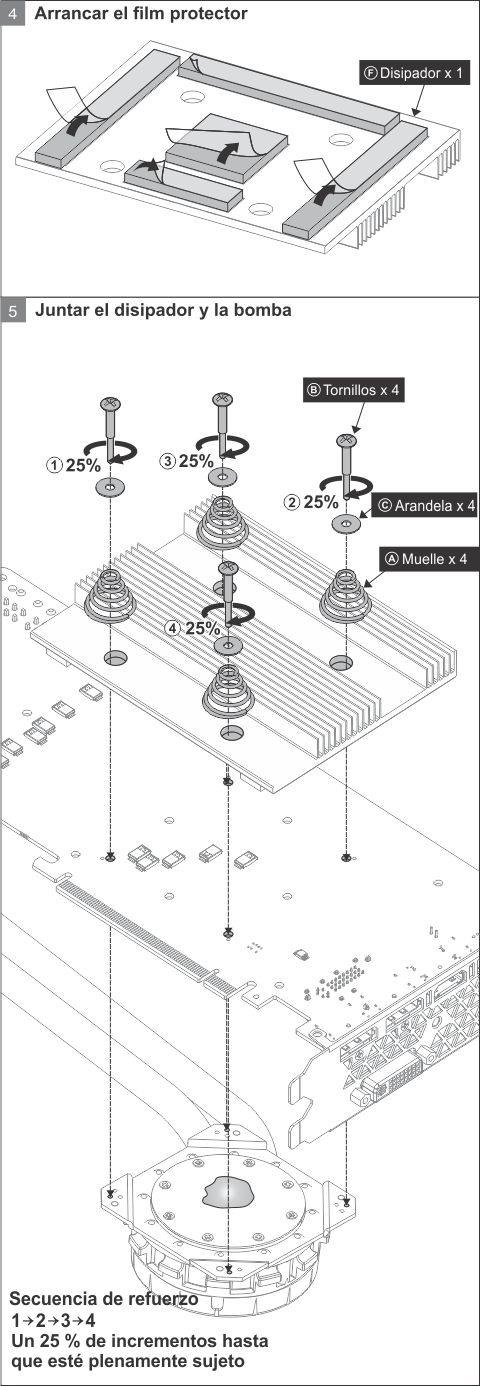 4 Arrancar el film protector

Ⓕ Disipador x 1

5 Juntar el disipador y la bomba

Ⓑ Tornillos x 4

① 25%

③ 25%

② 25%

Ⓒ Arandela x 4

Ⓐ Muelle x 4

④ 25%

Secuencia de refuerzo
1→2→3→4
Un 25 % de incrementos hasta que esté plenamente sujeto