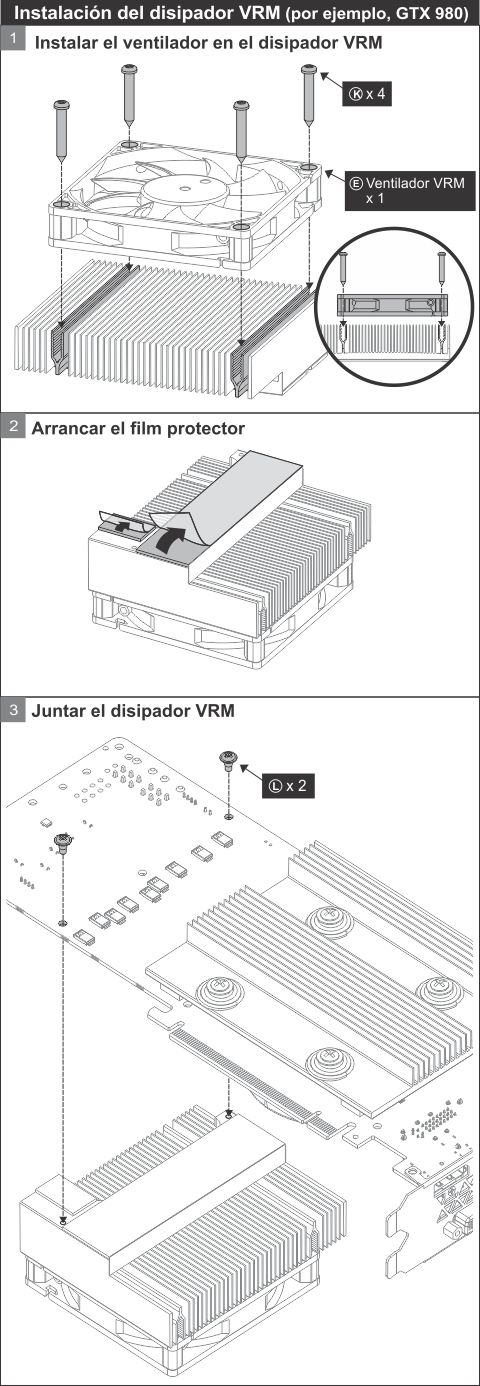 Instalación del disipador VRM (por ejemplo, GTX 980)

1 Instalar el ventilador en el disipador VRM

Ⓚ x 4

Ⓔ Ventilador VRM x 1

2 Arrancar el film protector

3 Juntar el disipador VRM

Ⓛ x 2