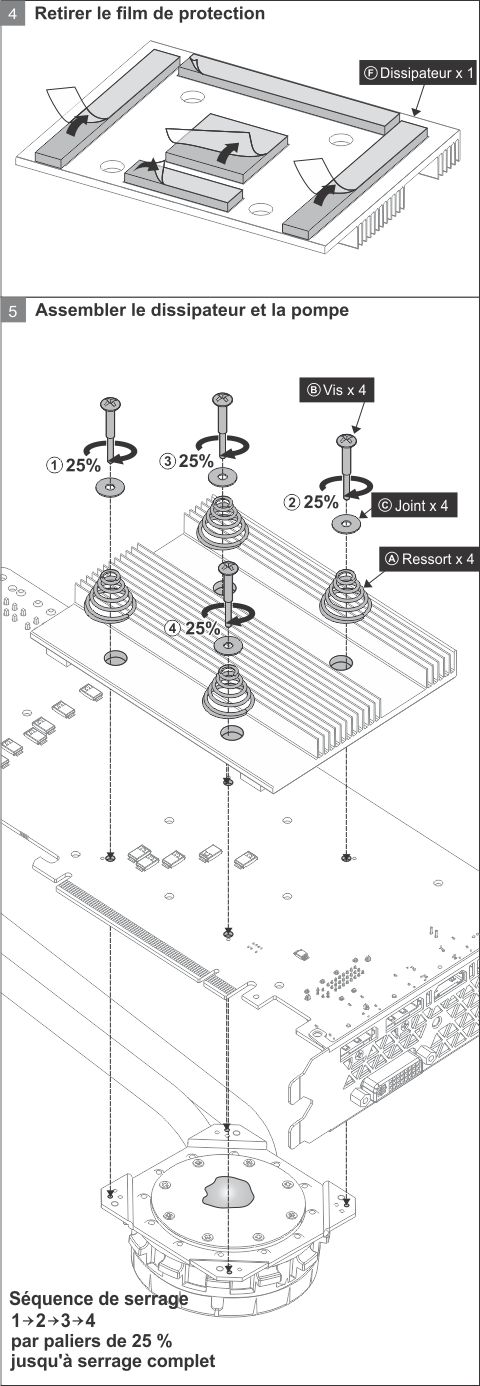 4 Retirer le film de protection

Ⓕ Dissipateur x 1

5 Assembler le dissipateur et la pompe

Ⓑ Vis x 4

① 25%

③ 25%

② 25%

Ⓒ Joint x 4

Ⓐ Ressort x 4

④ 25%

Séquence de serrage
1→2→3→4
par paliers de 25 %
jusqu'à serrage complet