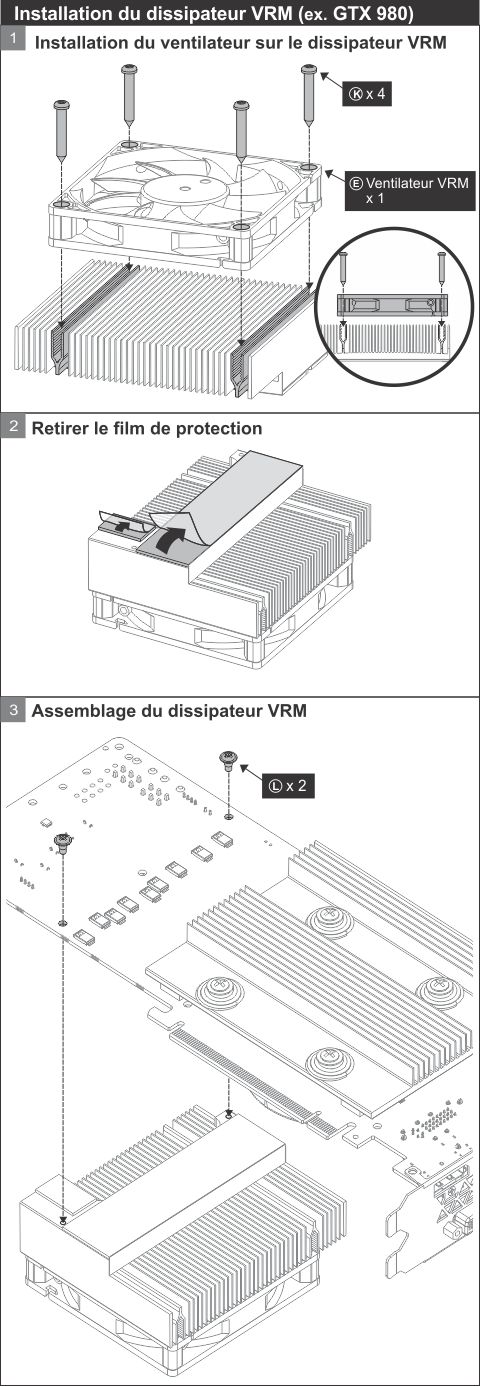 Installation du dissipateur VRM (ex. GTX 980)

1 Installation du ventilateur sur le dissipateur VRM

Ⓚ x 4

Ⓔ Ventilateur VRM x 1

2 Retirer le film de protection

3 Assemblage du dissipateur VRM

Ⓛ x 2