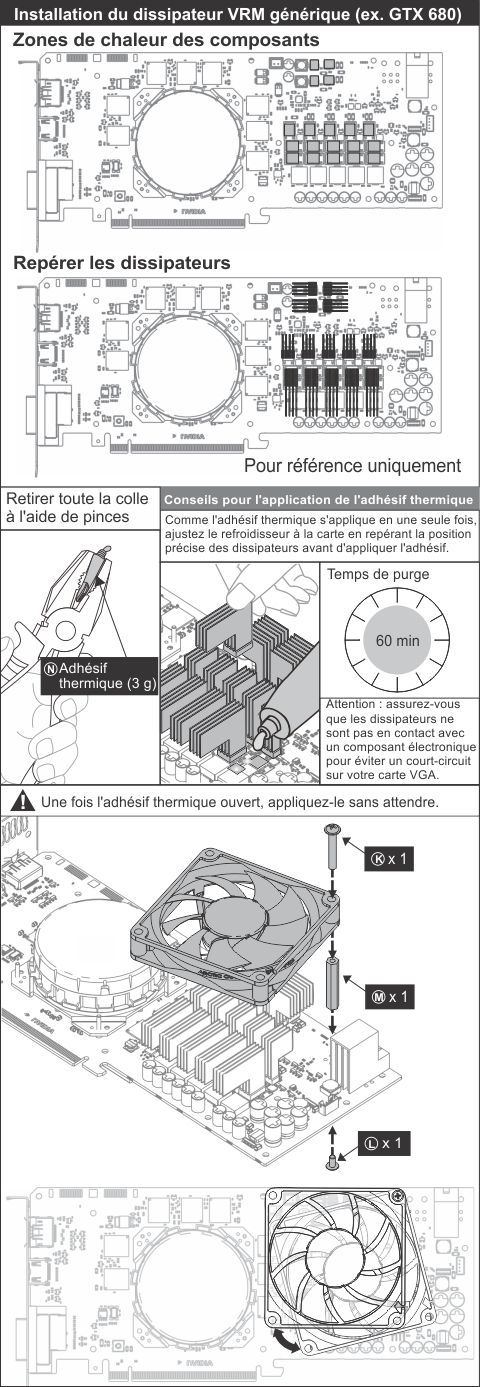 Installation du dissipateur VRM générique (ex. GTX 680)

Zones de chaleur des composants

NVIDIA

Repérer les dissipateurs

NVIDIA

Pour référence uniquement

Retirer toute la colle à l'aide de pinces

Ⓝ Adhésif thermique (3 g)

Conseils pour l'application de l'adhésif thermique

Comme l'adhésif thermique s'applique en une seule fois, ajustez le refroidisseur à la carte en repérant la position précise des dissipateurs avant d'appliquer l'adhésif.

Temps de purge

60 min

Attention : assurez-vous que les dissipateurs ne sont pas en contact avec un composant électronique pour éviter un court-circuit sur votre carte VGA.

Une fois l'adhésif thermique ouvert, appliquez-le sans attendre.

Ⓚ x 1

Ⓜ x 1

Ⓛ x 1

NVIDIA

NVIDIA