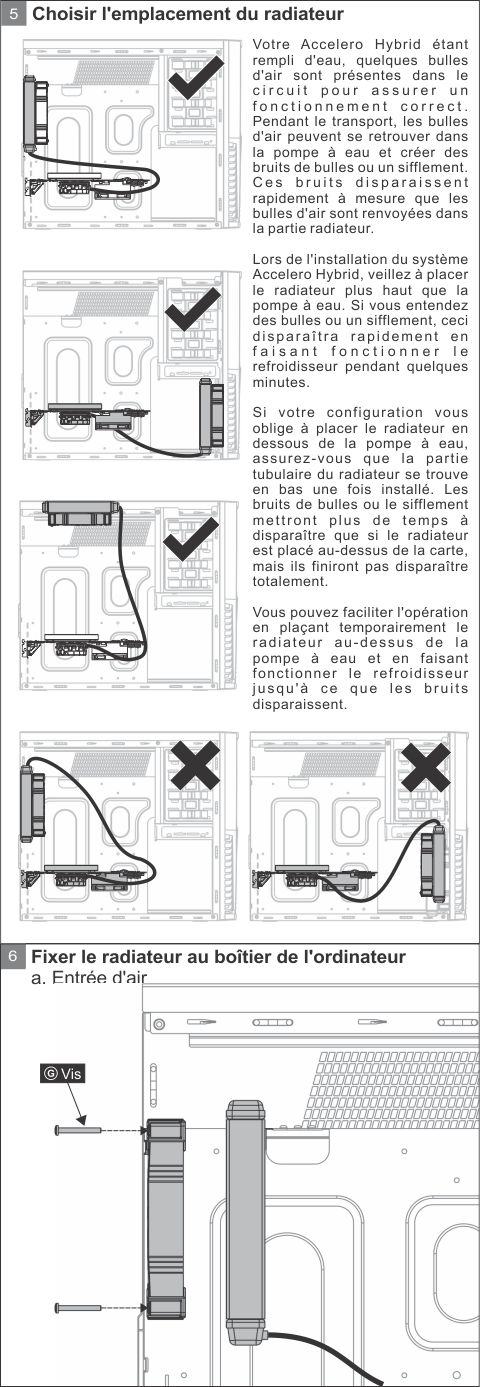 5 Choisir l'emplacement du radiateur

Votre Accelero Hybrid étant rempli d'eau, quelques bulles d'air sont présentes dans le circuit pour assurer un fonctionnement correct. Pendant le transport, les bulles d'air peuvent se retrouver dans la pompe à eau et créer des bruits de bulles ou un sifflement. Ces bruits disparaissent rapidement à mesure que les bulles d'air sont renvoyées dans la partie radiateur.

Lors de l'installation du système Accelero Hybrid, veillez à placer le radiateur plus haut que la pompe à eau. Si vous entendez des bulles ou un sifflement, ceci disparaîtra rapidement en faisant fonctionner le refroidisseur pendant quelques minutes.

Si votre configuration vous oblige à placer le radiateur en dessous de la pompe à eau, assurez-vous que la partie tubulaire du radiateur se trouve en bas une fois installé. Les bruits de bulles ou le sifflement mettront plus de temps à disparaître que si le radiateur est placé au-dessus de la carte, mais ils finiront pas disparaître totalement.

Vous pouvez faciliter l'opération en plaçant temporairement le radiateur au-dessus de la pompe à eau et en faisant fonctionner le refroidisseur jusqu'à ce que les bruits disparaissent.

6 Fixer le radiateur au boîtier de l'ordinateur
a. Entrée d'air

Ⓖ Vis