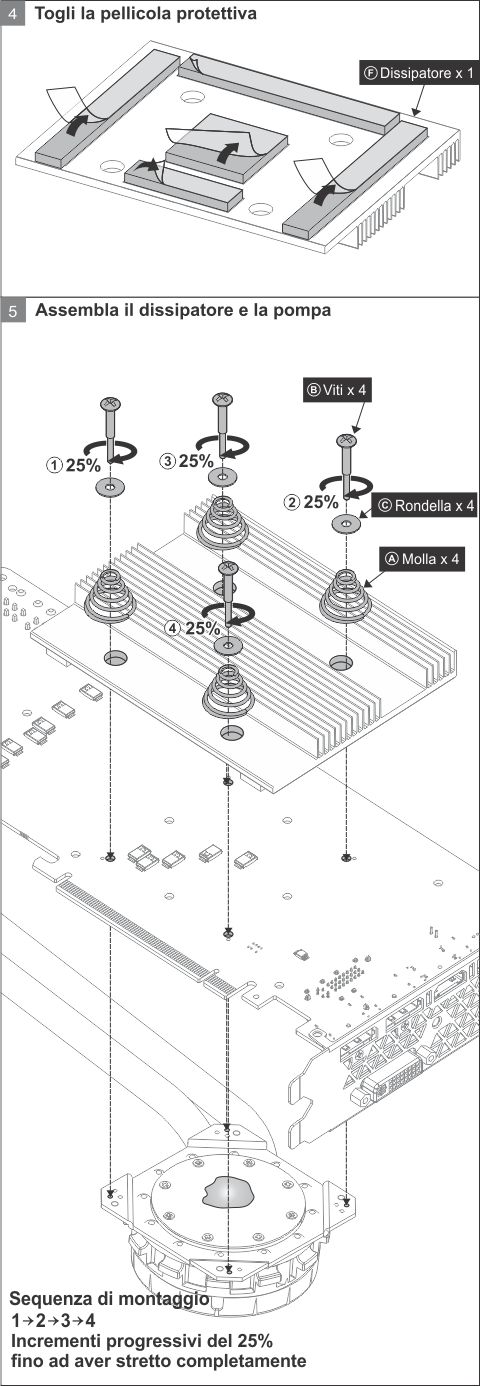 4 Togli la pellicola protettiva

Ⓕ Dissipatore x 1

5 Assembla il dissipatore e la pompa

Ⓑ Viti x 4

① 25%

③ 25%

② 25%

Ⓒ Rondella x 4

Ⓐ Molla x 4

④ 25%

Sequenza di montaggio
1→2→3→4
Incrementi progressivi del 25%
fino ad aver stretto completamente