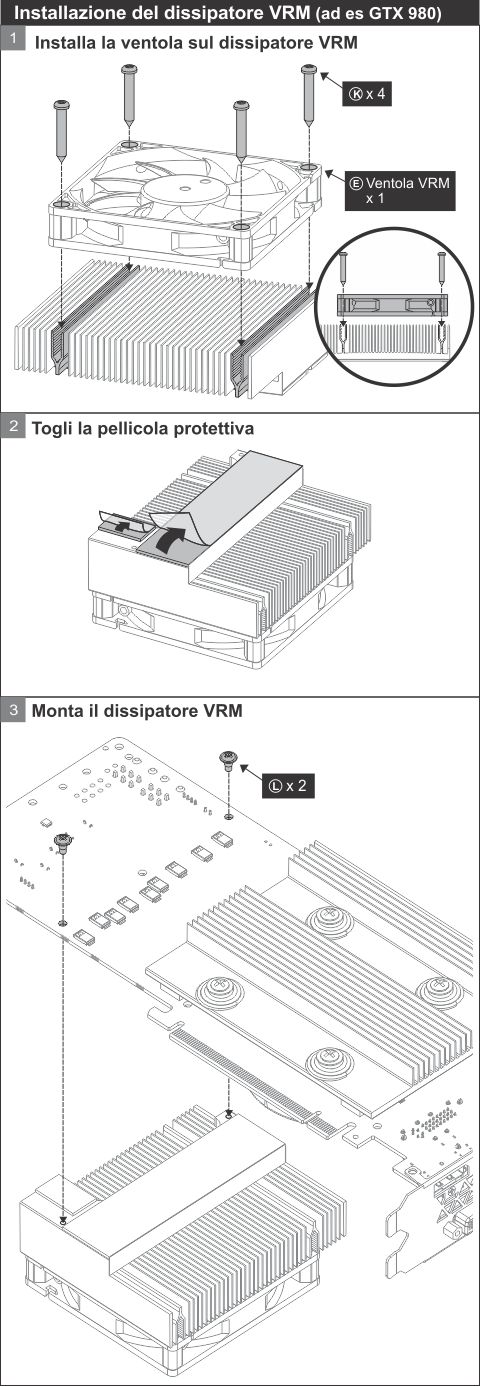 Installazione del dissipatore VRM (ad es GTX 980)

1 Installa la ventola sul dissipatore VRM

Ⓚ x 4

Ⓔ Ventola VRM x 1

2 Togli la pellicola protettiva

3 Monta il dissipatore VRM

Ⓛ x 2