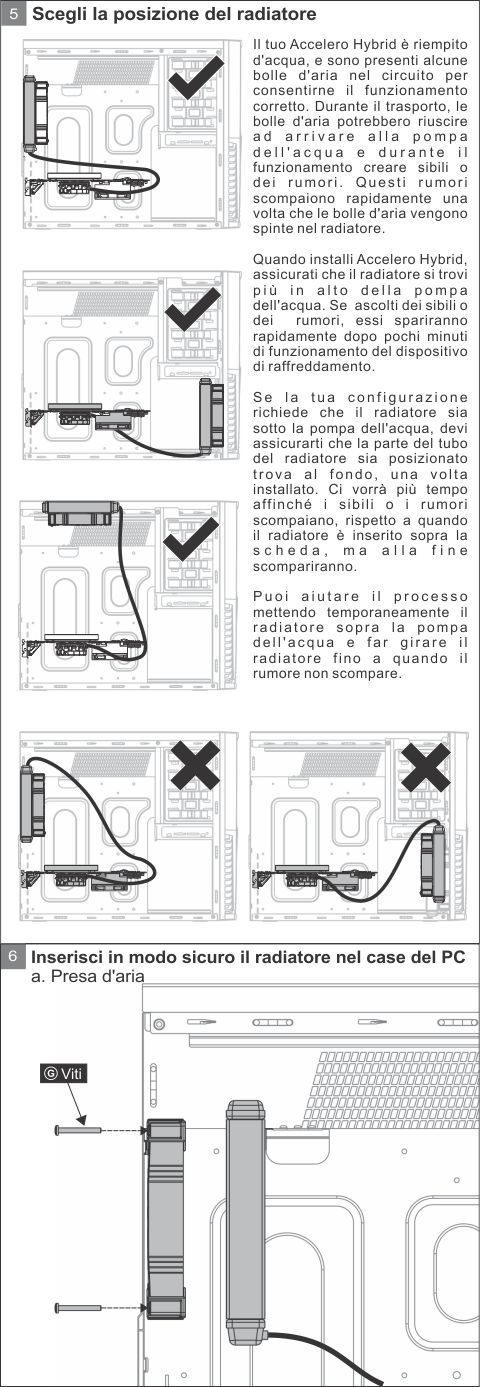 5 Scegli la posizione del radiatore

Il tuo Accelero Hybrid è riempito d'acqua, e sono presenti alcune bolle d'aria nel circuito per consentirne il funzionamento corretto. Durante il trasporto, le bolle d'aria potrebbero riuscire ad arrivare alla pompa dell'acqua e durante il funzionamento creare sibili o dei rumori. Questi rumori scompaiono rapidamente una volta che le bolle d'aria vengono spinte nel radiatore.

Quando installi Accelero Hybrid, assicurati che il radiatore si trovi più in alto della pompa dell'acqua. Se ascolti dei sibili o dei rumori, essi spariranno rapidamente dopo pochi minuti di funzionamento del dispositivo di raffreddamento.

Se la tua configurazione richiede che il radiatore sia sotto la pompa dell'acqua, devi assicurarti che la parte del tubo del radiatore sia posizionato trova al fondo, una volta installato. Ci vorrà più tempo affinché i sibili o i rumori scompaiano, rispetto a quando il radiatore è inserito sopra la scheda, ma alla fine scompariranno.

Puoi aiutare il processo mettendo temporaneamente il radiatore sopra la pompa dell'acqua e far girare il radiatore fino a quando il rumore non scompare.

6 Inserisci in modo sicuro il radiatore nel case del PC
a. Presa d'aria

Ⓖ Viti