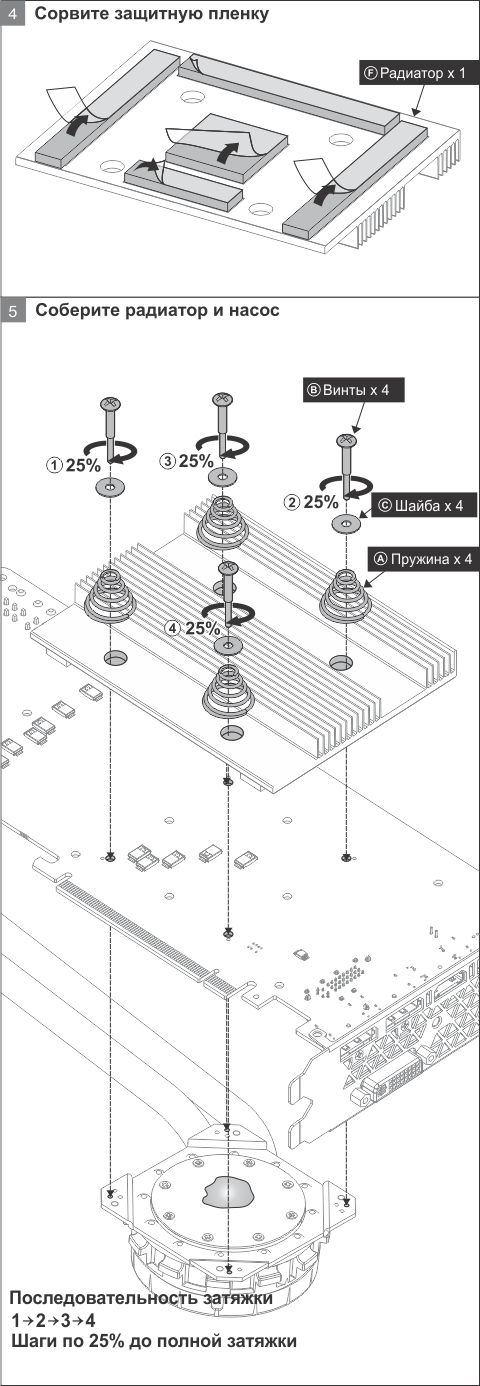 4 Сорвите защитную пленку

Ⓕ Радиатор x 1

5 Соберите радиатор и насос

Ⓑ Винты x 4

① 25%

③ 25%

② 25%

Ⓒ Шайба x 4

Ⓐ Пружина x 4

④ 25%

Последовательность затяжки
1→2→3→4
Шаги по 25% до полной затяжки