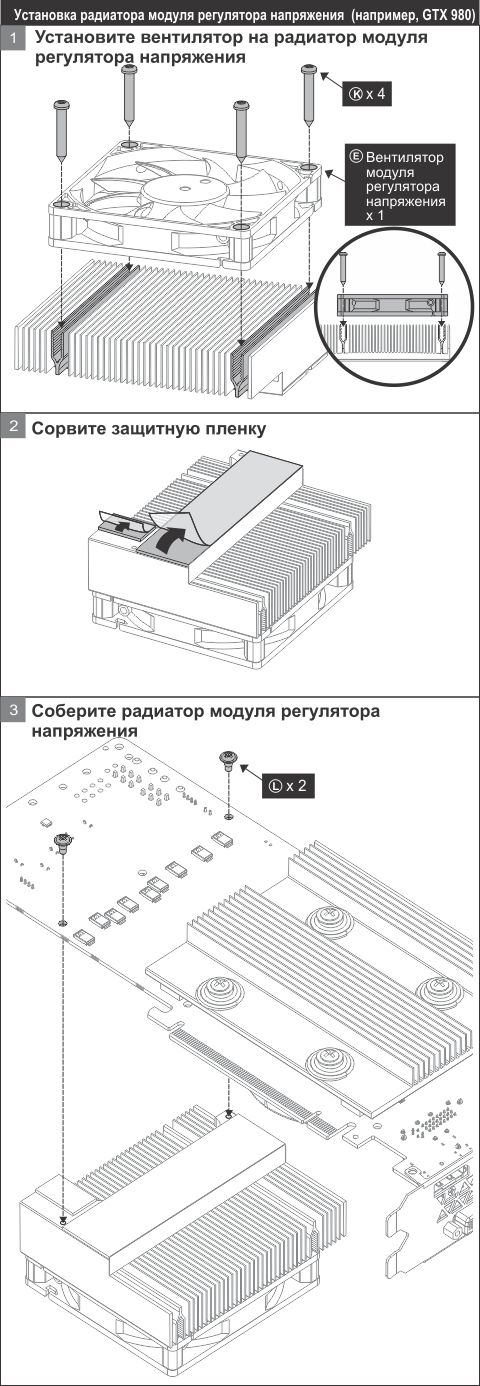 Установка радиатора модуля регулятора напряжения (например, GTX 980)

1 Установите вентилятор на радиатор модуля регулятора напряжения

Ⓚ x 4

Ⓔ Вентилятор модуля регулятора напряжения x 1

2 Сорвите защитную пленку

3 Соберите радиатор модуля регулятора напряжения

Ⓛ x 2