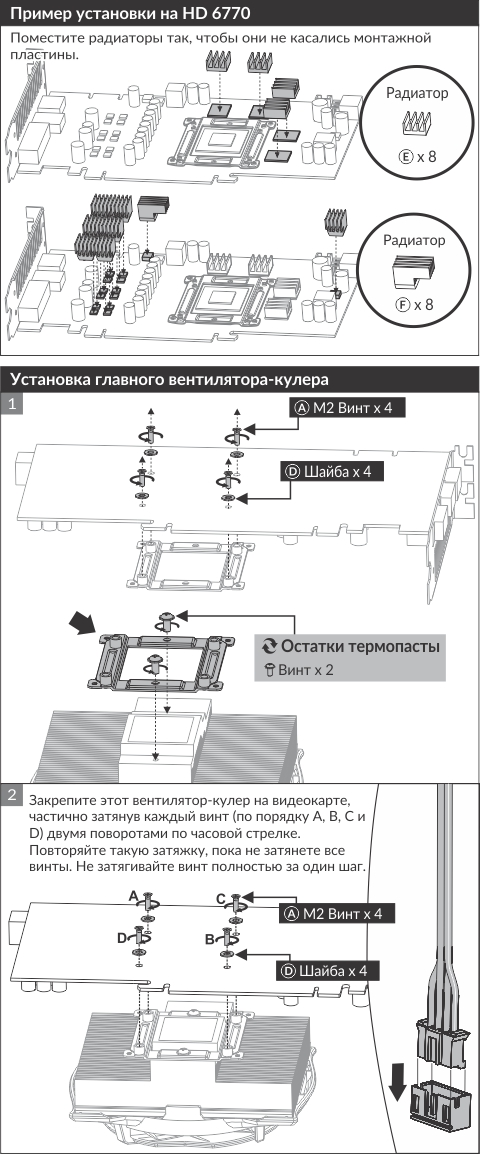 Пример установки на HD 6770

Поместите радиаторы так, чтобы они не касались монтажной пластины.

Радиатор

Ⓔ x 8

Радиатор

Ⓕ x 8

Установка главного вентилятора-кулера

1

Ⓐ M2 Винт x 4

Ⓓ Шайба x 4

Остатки термопасты

Винт x 2

2

Закрепите этот вентилятор-кулер на видеокарте, частично затянув каждый винт (по порядку A, B, C и D) двумя поворотами по часовой стрелке. Повторяйте такую затяжку, пока не затянете все винты. Не затягивайте винт полностью за один шаг.

A

C

D

B

Ⓐ M2 Винт x 4

Ⓓ Шайба x 4