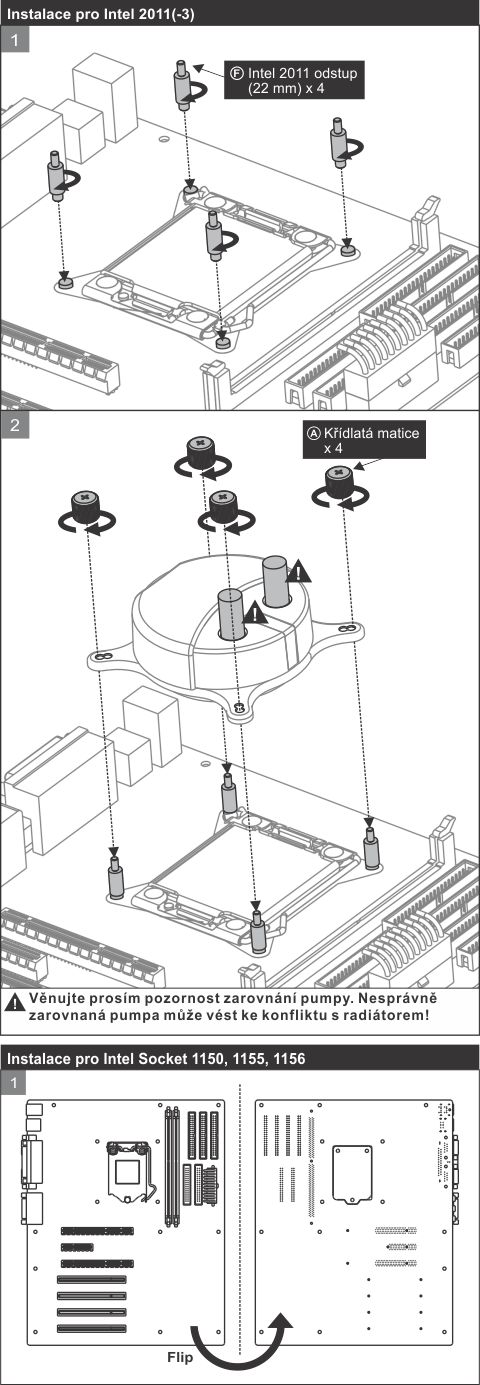 Instalace pro Intel 2011(-3)

1

Ⓕ Intel 2011 odstup (22 mm) x 4

2

Ⓐ Křídlatá matice x 4

Věnujte prosím pozornost zarovnání pumpy. Nesprávně zarovnaná pumpa může vést ke konfliktu s radiátorem!

Instalace pro Intel Socket 1150, 1155, 1156

1

Flip