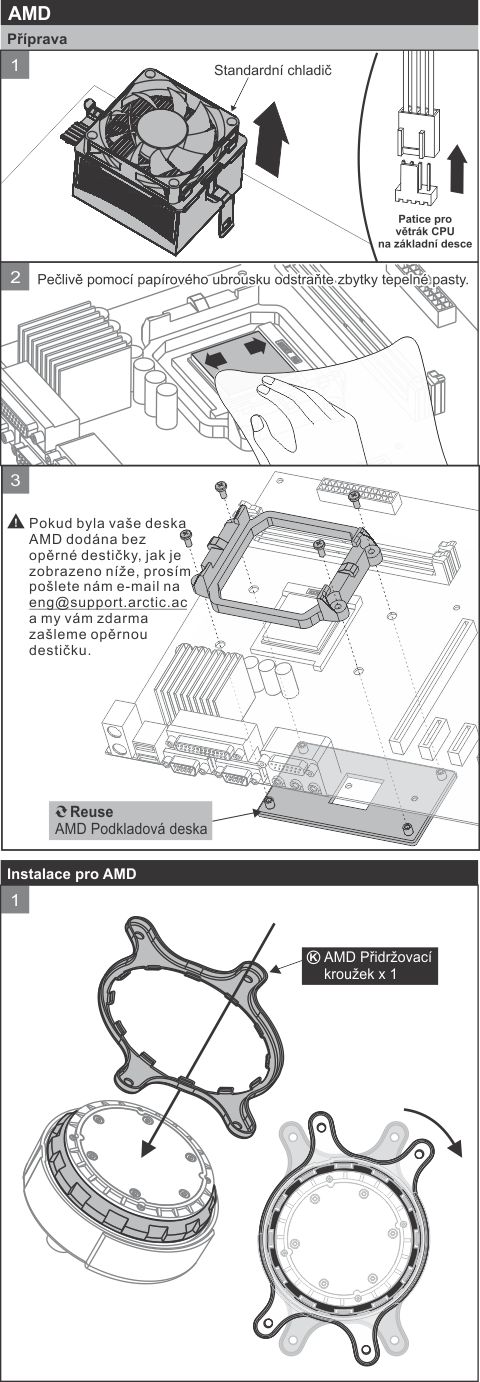 AMD

Příprava

1

Standardní chladič

Patice pro větrák CPU na základní desce

2

Pečlivě pomocí papírového ubrousku odstraňte zbytky tepelné pasty.

3

Pokud byla vaše deska AMD dodána bez opěrné destičky, jak je zobrazeno níže, prosím pošlete nám e-mail na eng@support.arctic.ac a my vám zdarma zašleme opěrnou destičku.

Reuse
AMD Podkladová deska

Instalace pro AMD

1

Ⓚ AMD Přidržovací kroužek x 1