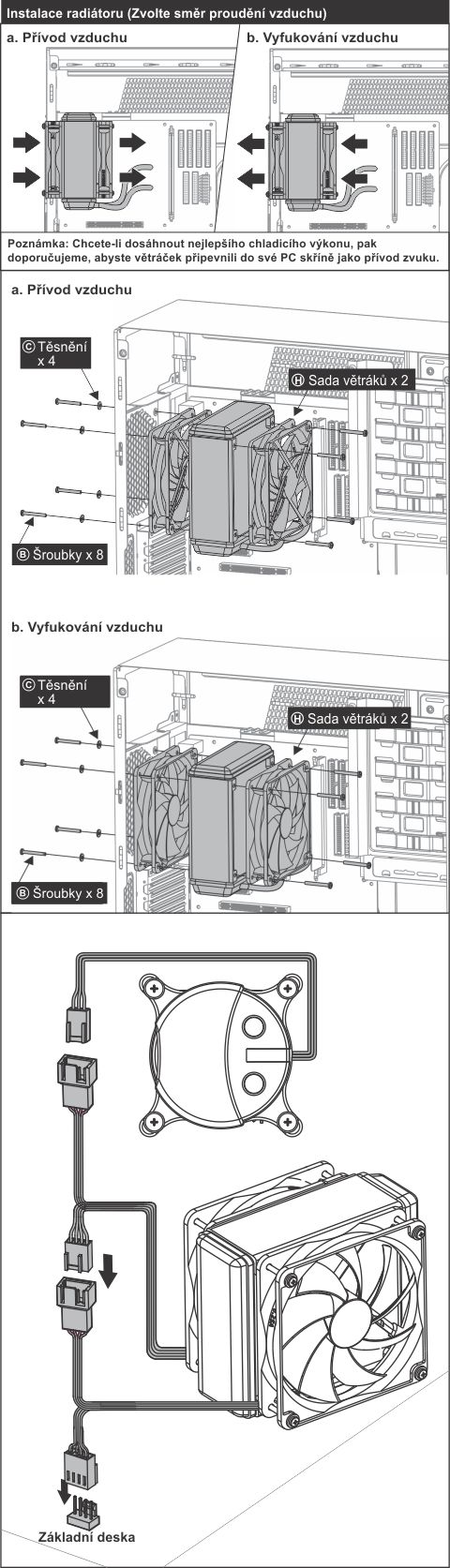 Instalace radiátoru (Zvolte směr proudění vzduchu)

a. Přívod vzduchu

b. Vyfukování vzduchu

Poznámka: Chcete-li dosáhnout nejlepšího chladicího výkonu, pak doporučujeme, abyste větráček připevnili do své PC skříně jako přívod zvuku.

a. Přívod vzduchu

Ⓒ Těsnění x 4

Ⓗ Sada větráků x 2

Ⓑ Šroubky x 8

b. Vyfukování vzduchu

Ⓒ Těsnění x 4

Ⓗ Sada větráků x 2

Ⓑ Šroubky x 8

Základní deska