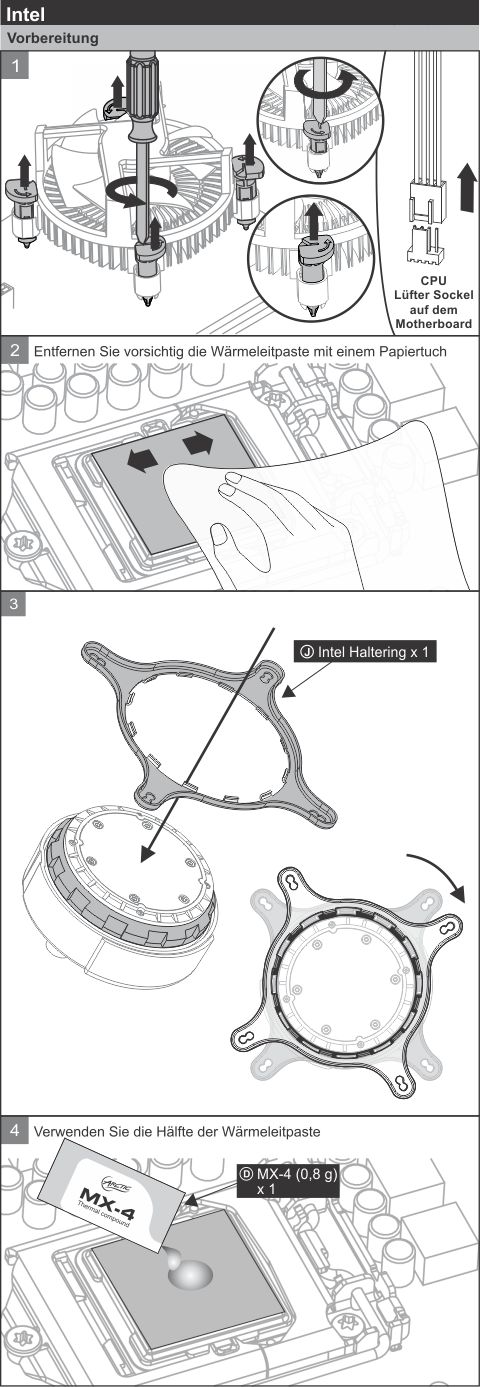 Intel

Vorbereitung

1

CPU Lüfter Sockel auf dem Motherboard

2 Entfernen Sie vorsichtig die Wärmeleitpaste mit einem Papiertuch

3

Ⓙ Intel Haltering x 1

4 Verwenden Sie die Hälfte der Wärmeleitpaste

ARCTIC
MX-4
Thermal compound

Ⓓ MX-4 (0,8 g) x 1